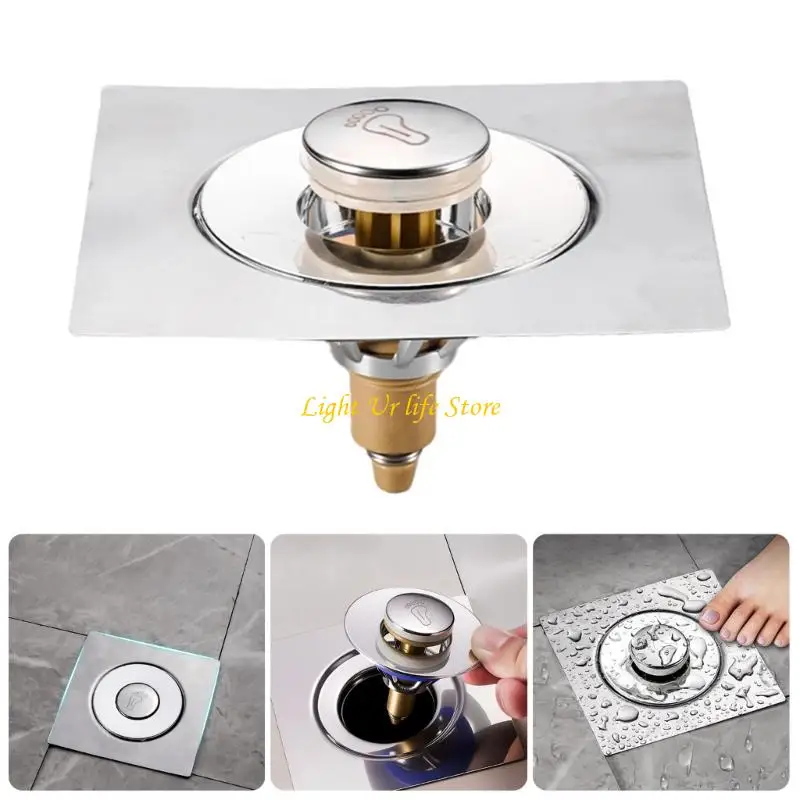 Light Ur life Store