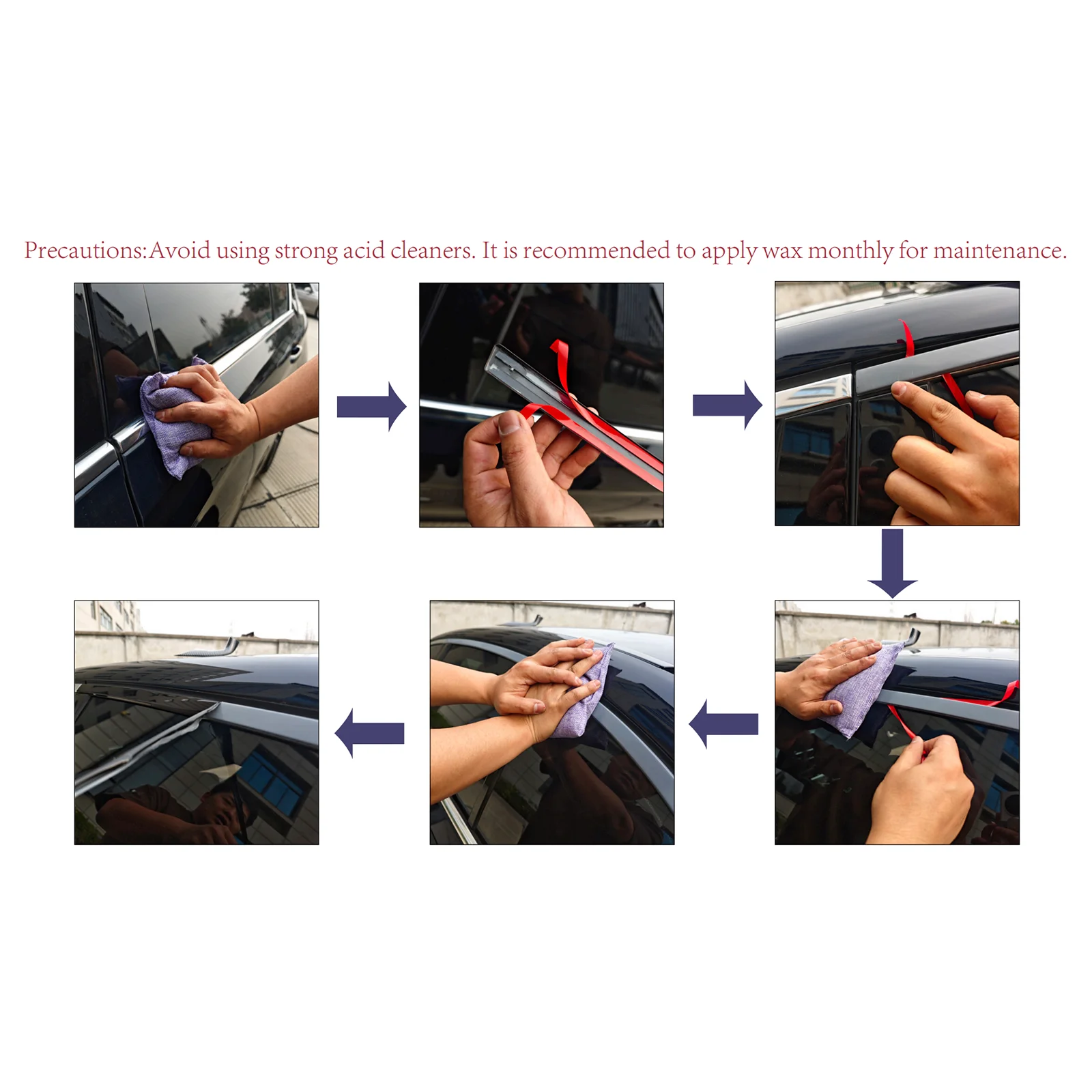 Precautions:Avoid using strong acid cleaners. It is recommended to apply wax monthly for maintenance.