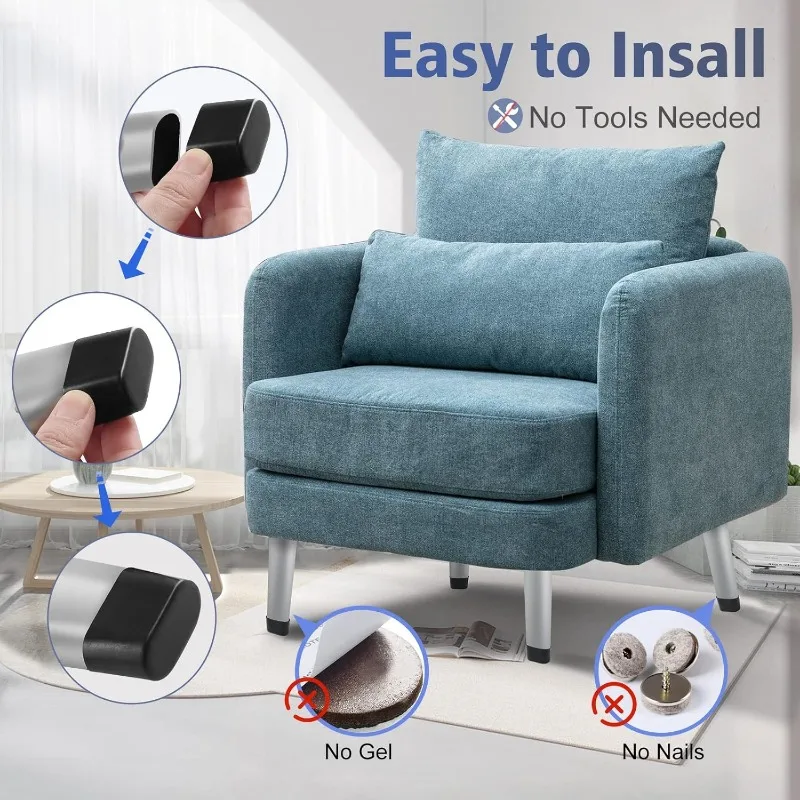 Easy to Insall

No Tools Needed

No Gel

No Nails