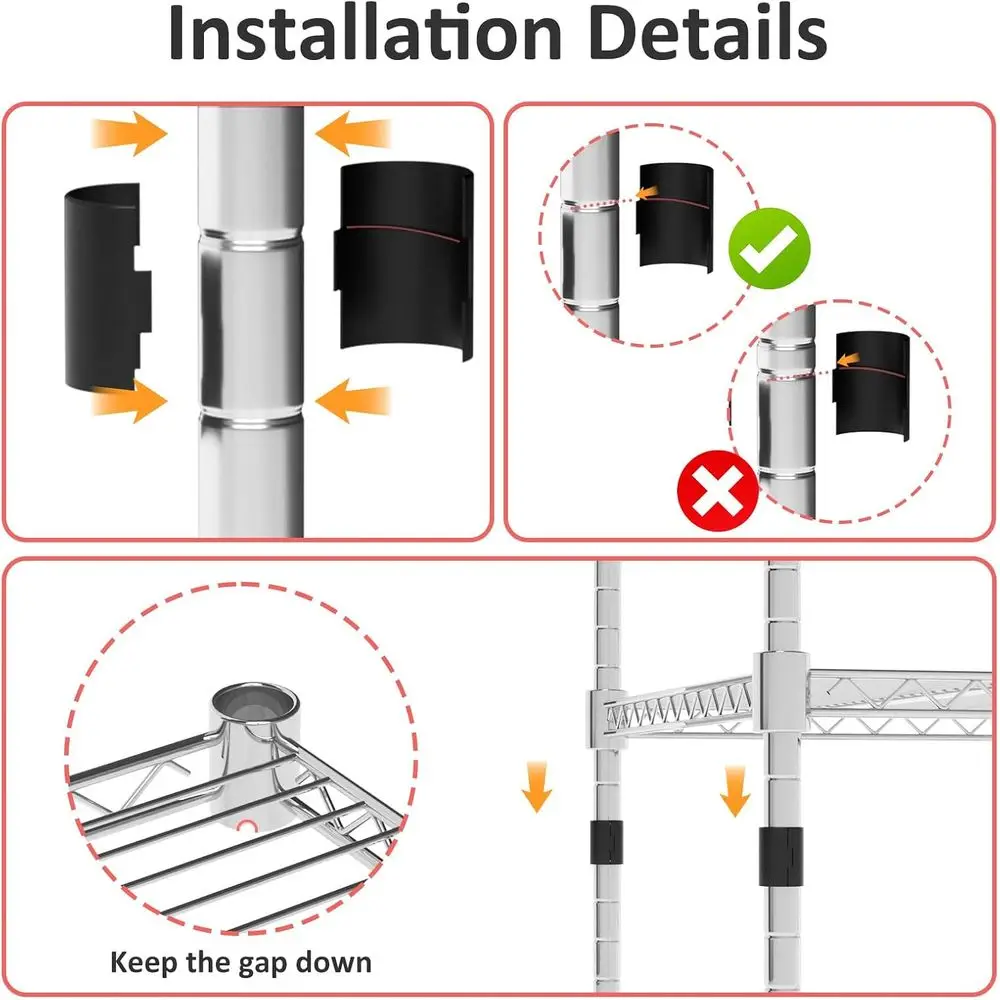 Installation Details

Keep the gap down