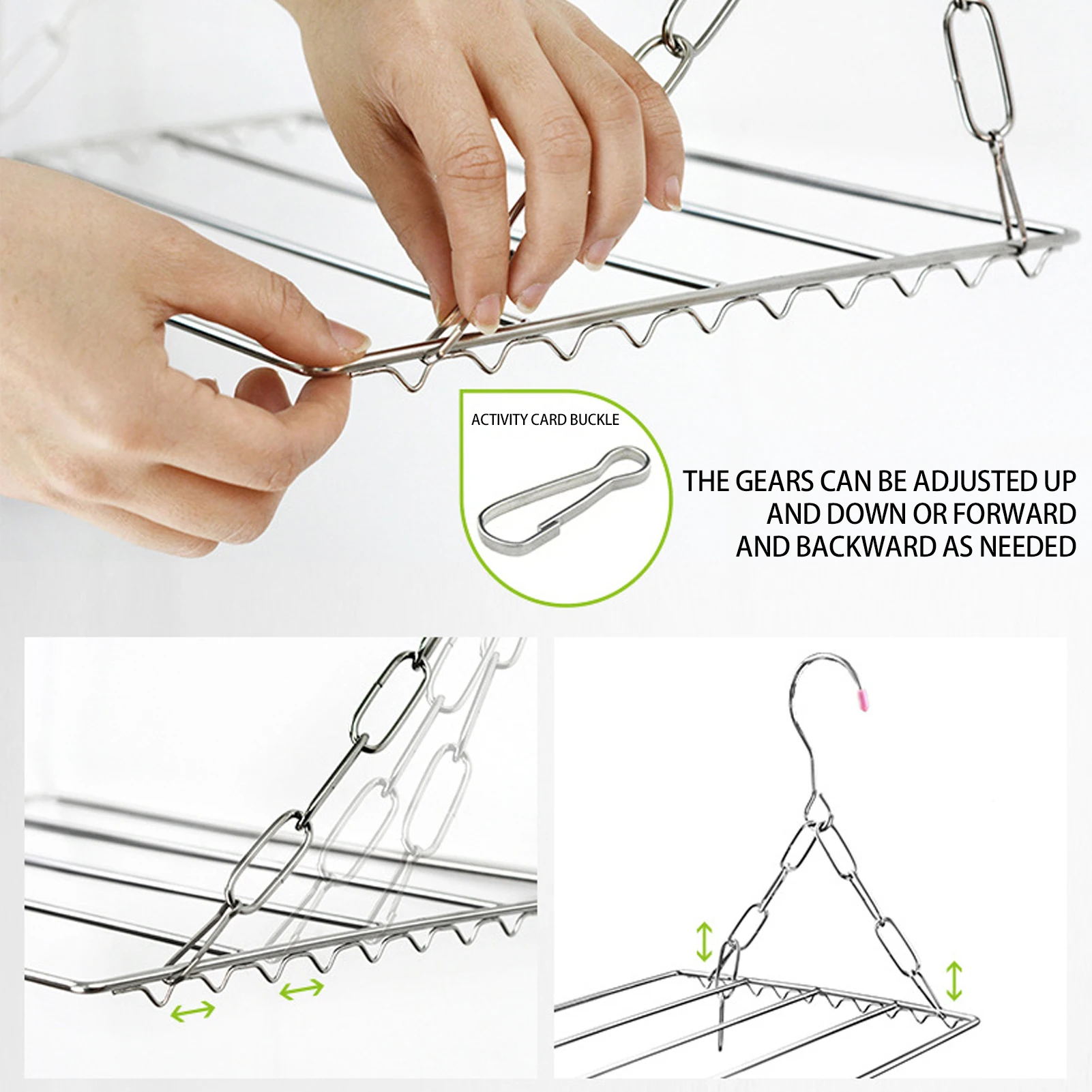 ACTIVITY CARD BUCKLE

THE GEARS CAN BE ADJUSTED UP AND DOWN OR FORWARD AND BACKWARD AS NEEDED