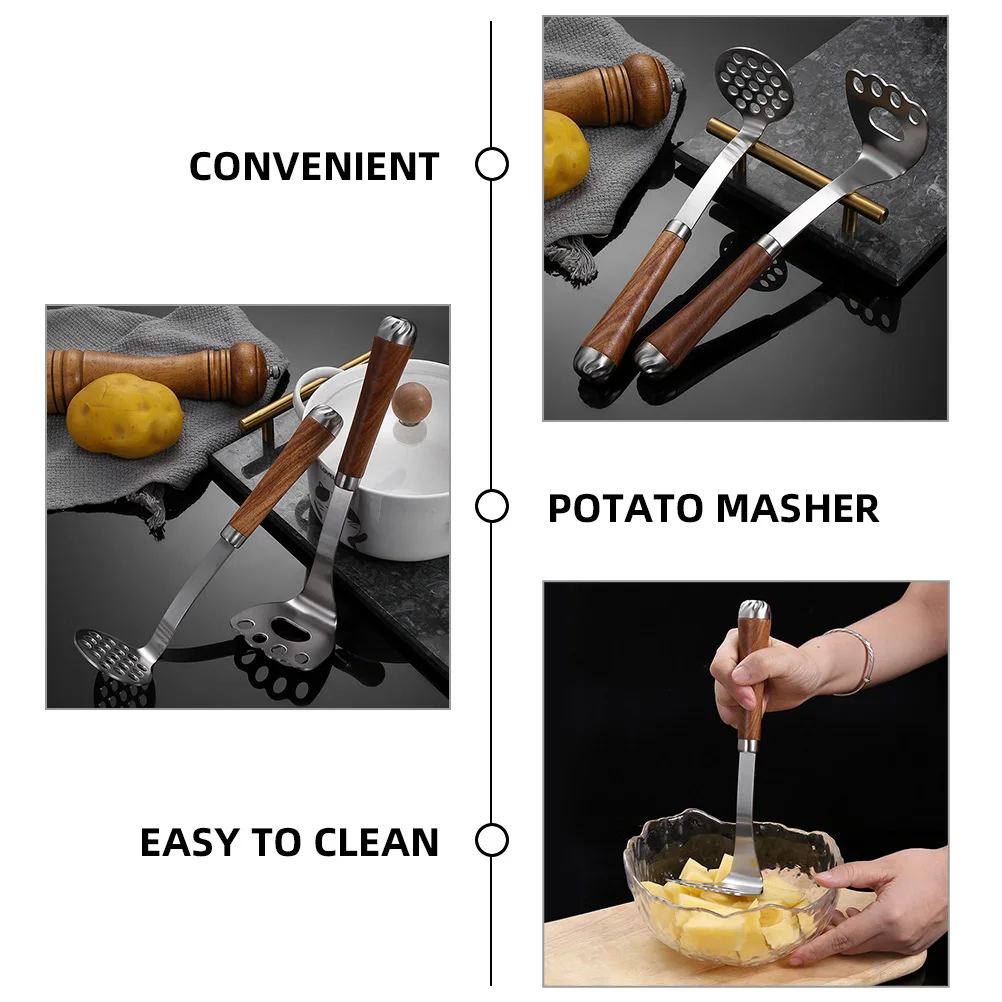 CONVENIENT

POTATO MASHER

EASY TO CLEAN