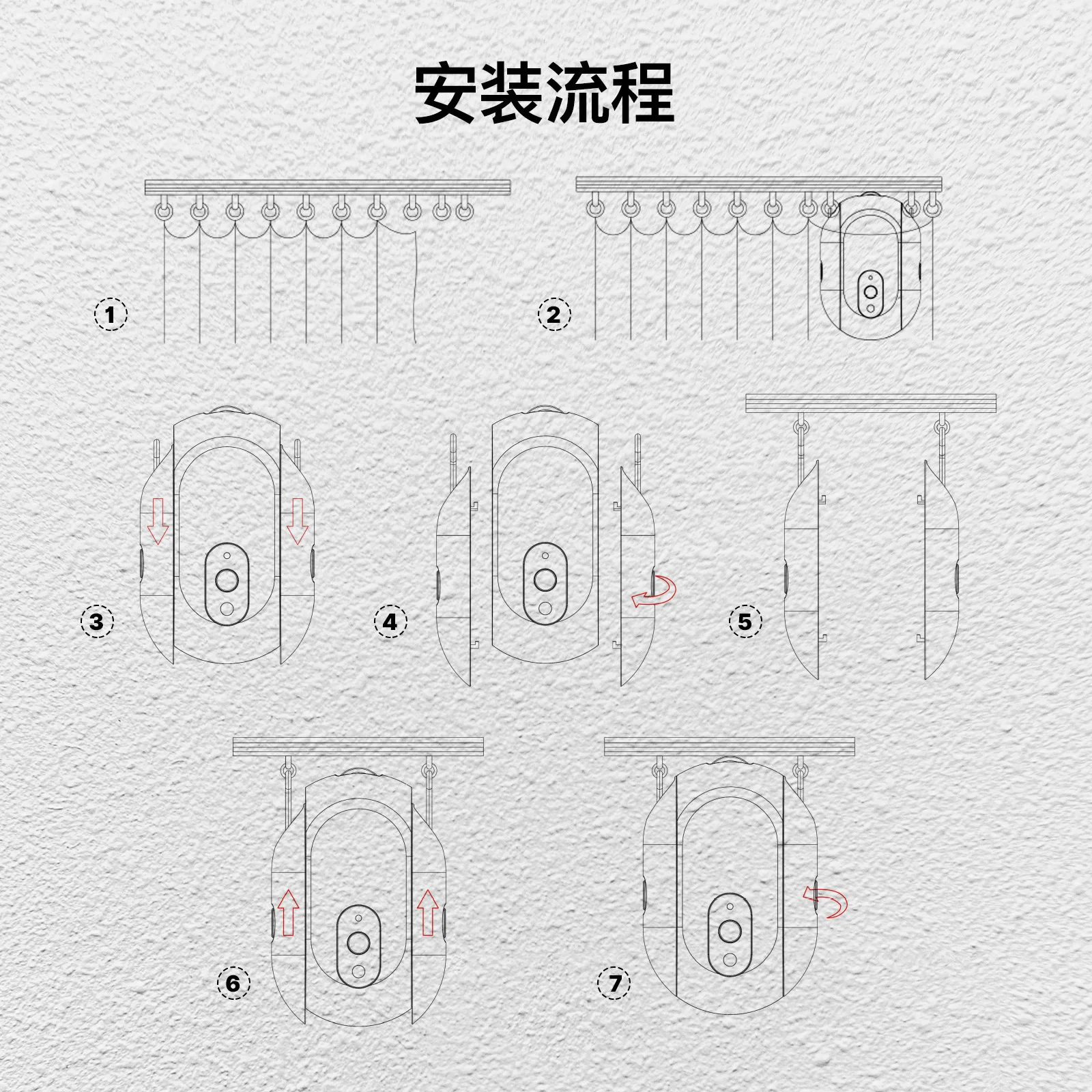 安装流程

1

2

3

4

5

6

7