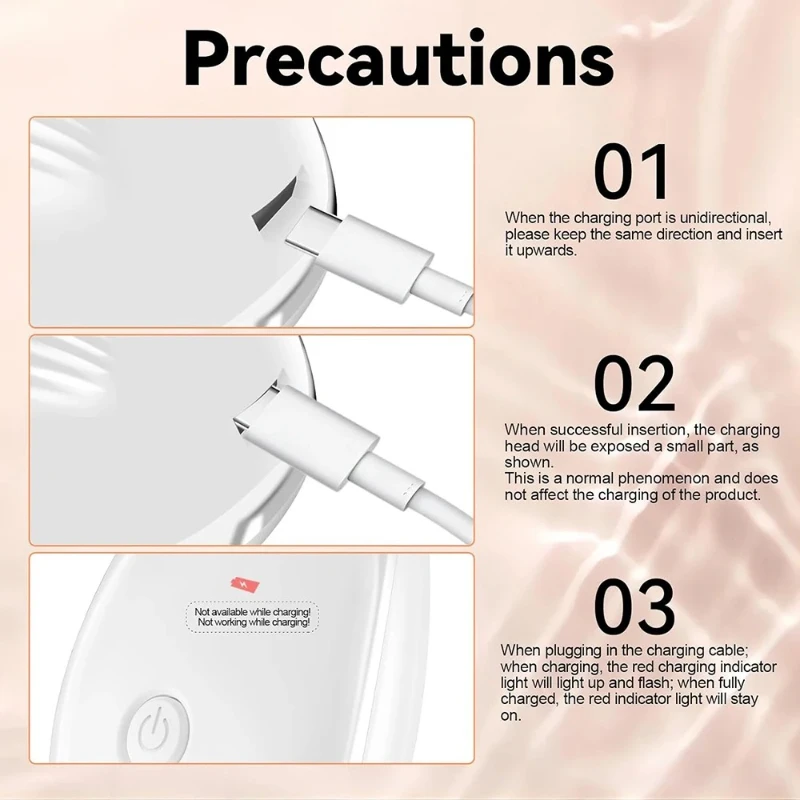 Precautions

01

When the charging port is unidirectional, please keep the same direction and insert it upwards.

02

When successful insertion, the charging head will be exposed a small part, as shown.
This is a normal phenomenon and does not affect the charging of the product.

Not available while charging!
Not working while charging!

03

When plugging in the charging cable; when charging, the red charging indicator light will light up and flash; when fully charged, the red indicator light will stay on.