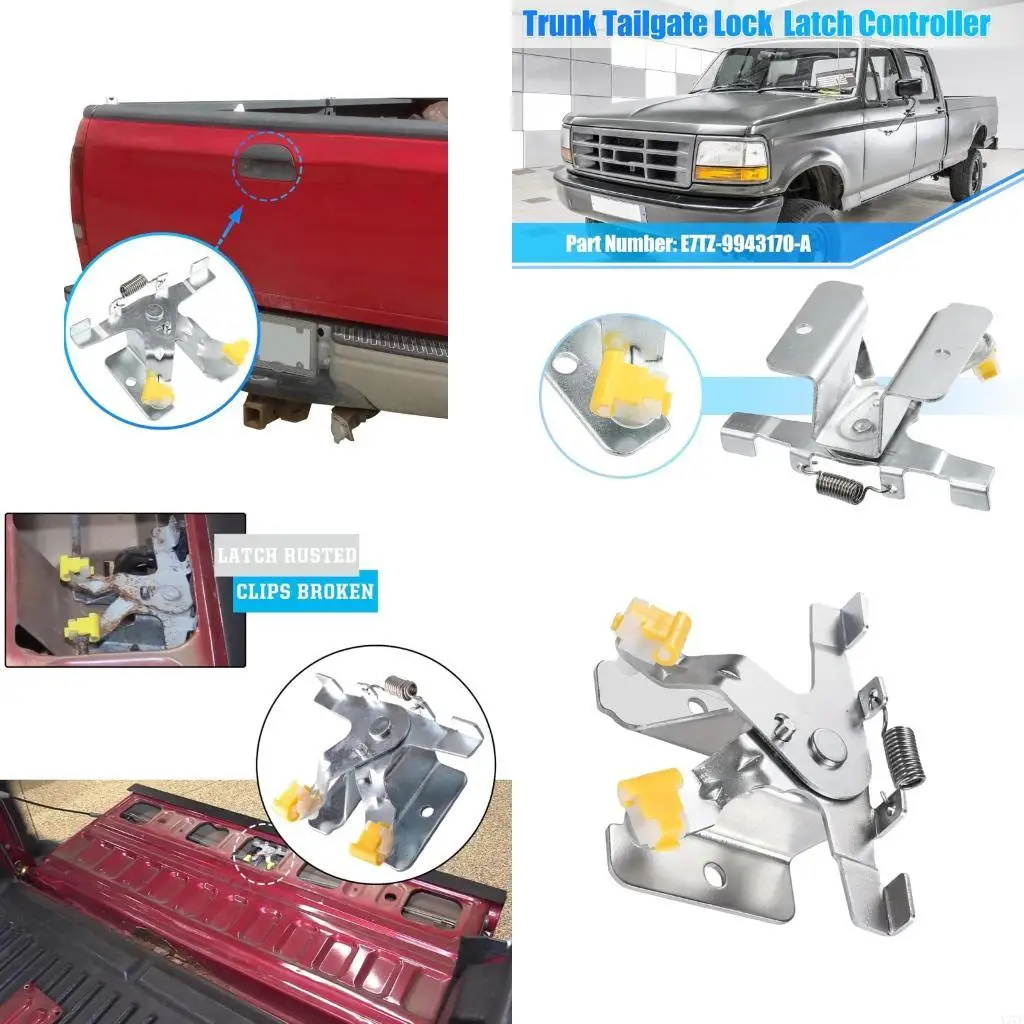 Trunk Tailgate Lock Latch Controller

Part Number: E7TZ-9943170-A

LATCH RUSTED

CLIPS BROKEN