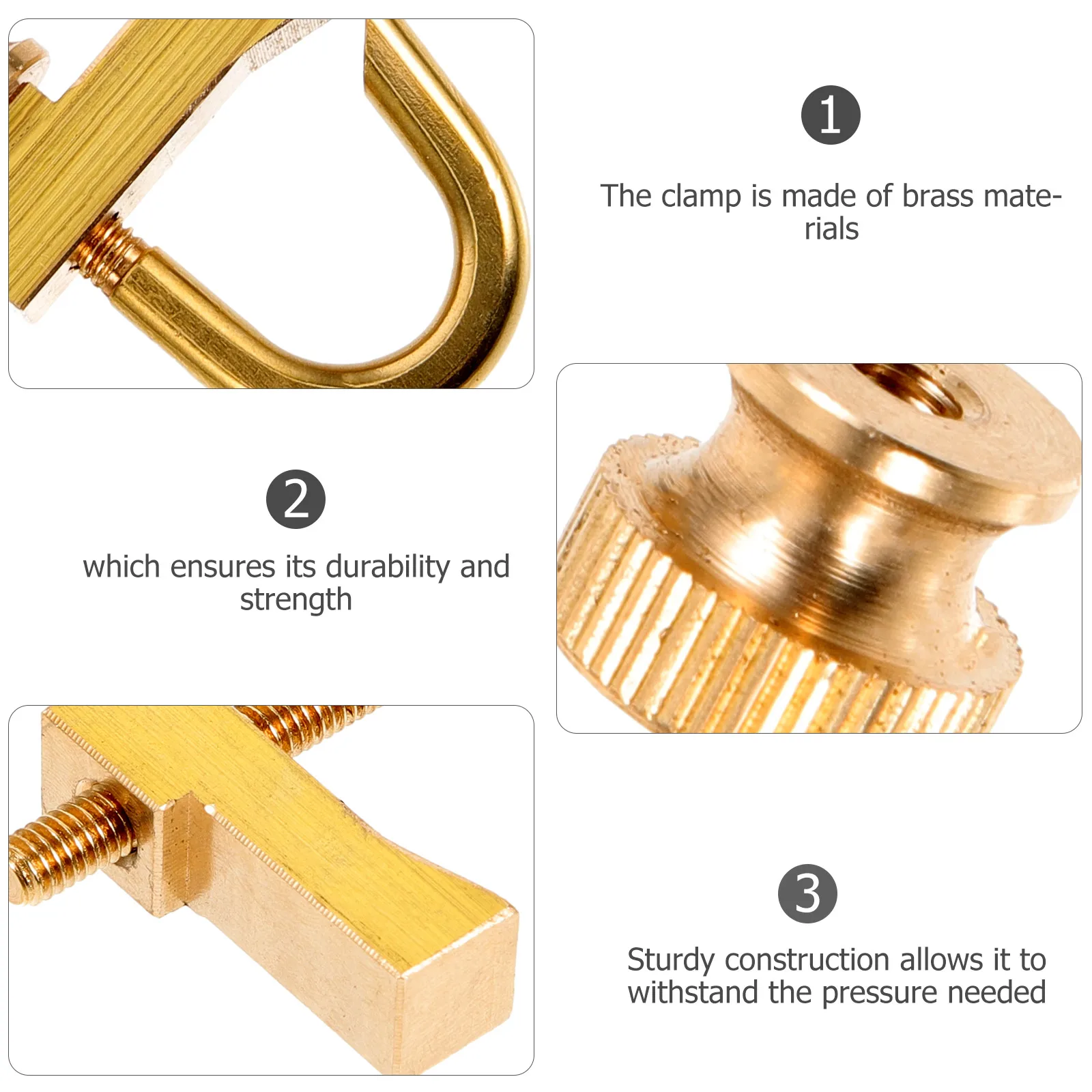 1

The clamp is made of brass materials

2

which ensures its durability and strength

3

Sturdy construction allows it to withstand the pressure needed