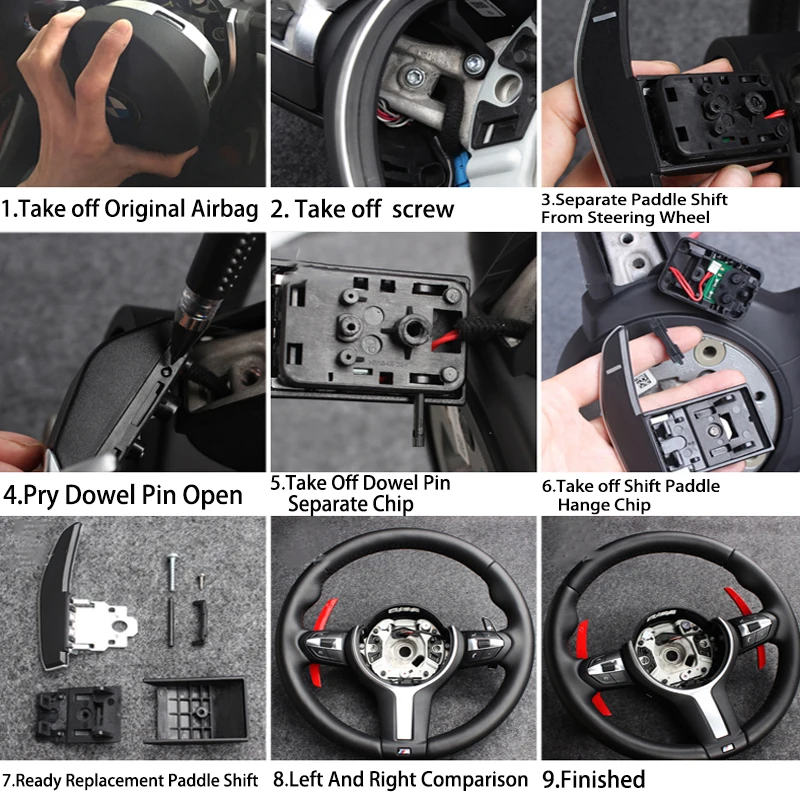 1.Take off Original Airbag

2. Take off screw

3.Separate Paddle Shift From Steering Wheel

4.Pry Dowel Pin Open

5.Take Off Dowel Pin Separate Chip

6.Take off Shift Paddle Hange Chip

7.Ready Replacement Paddle Shift

8.Left And Right Comparison

9.Finished