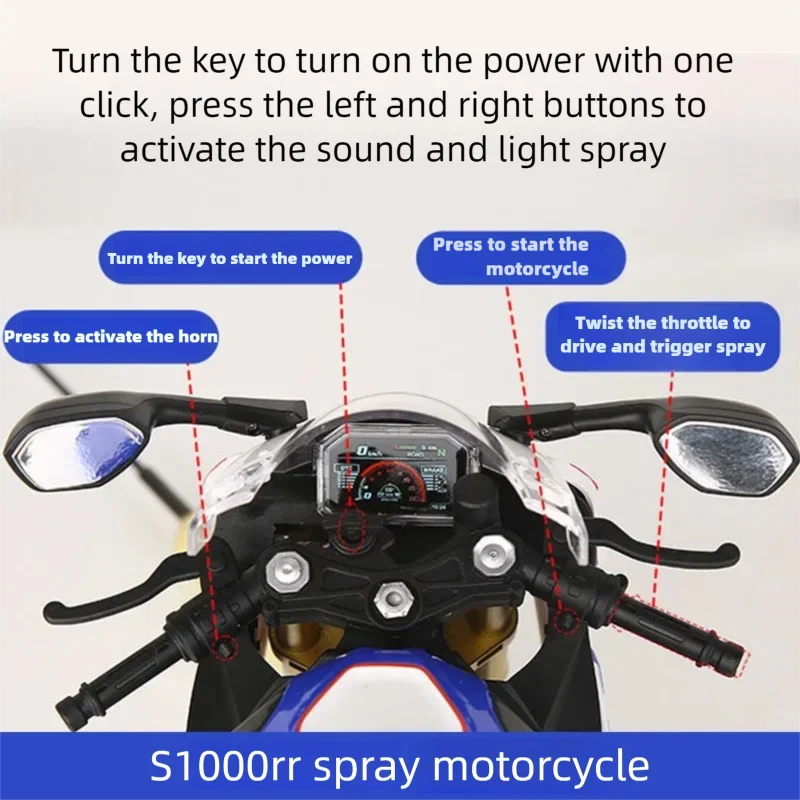 Turn the key to turn on the power with one click, press the left and right buttons to activate the sound and light spray

Turn the key to start the power

Press to start the motorcycle

Press to activate the horn

Twist the throttle to drive and trigger spray

S1000rr spray motorcycle