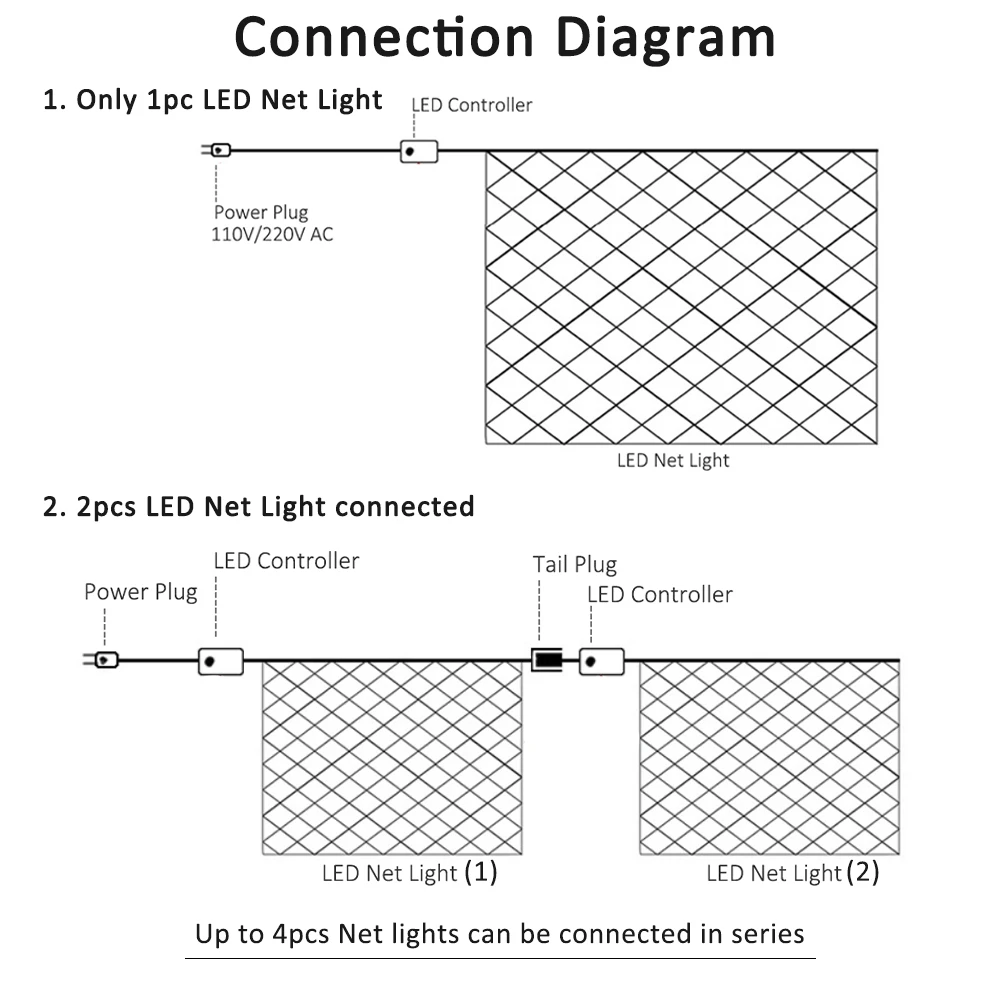 Connection Diagram

1. Only 1pc LED Net Light

LED Controller

Power Plug
110V/220V AC

LED Net Light

2. 2pcs LED Net Light connected

Power Plug

LED Controller

Tail Plug

LED Controller

LED Net Light (1)

LED Net Light (2)

Up to 4pcs Net lights can be connected in series