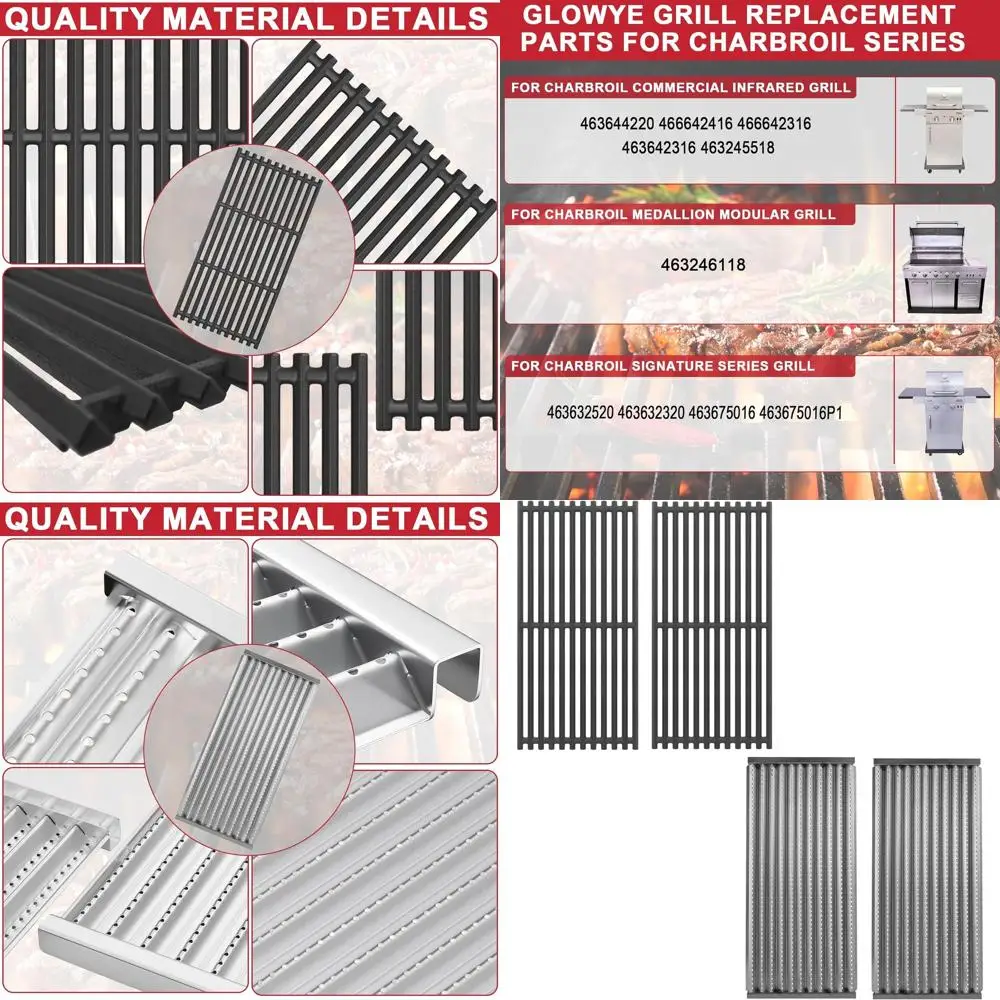 QUALITY MATERIAL DETAILS

GLOWYE GRILL REPLACEMENT PARTS FOR CHARBROIL SERIES

FOR CHARBROIL COMMERCIAL INFRARED GRILL

463644220 466642416 466642316 463642316 463245518

FOR CHARBROIL MEDALLION MODULAR GRILL

463246118

FOR CHARBROIL SIGNATURE SERIES GRILL

463632520 463632320 463675016 463675016P1

QUALITY MATERIAL DETAILS