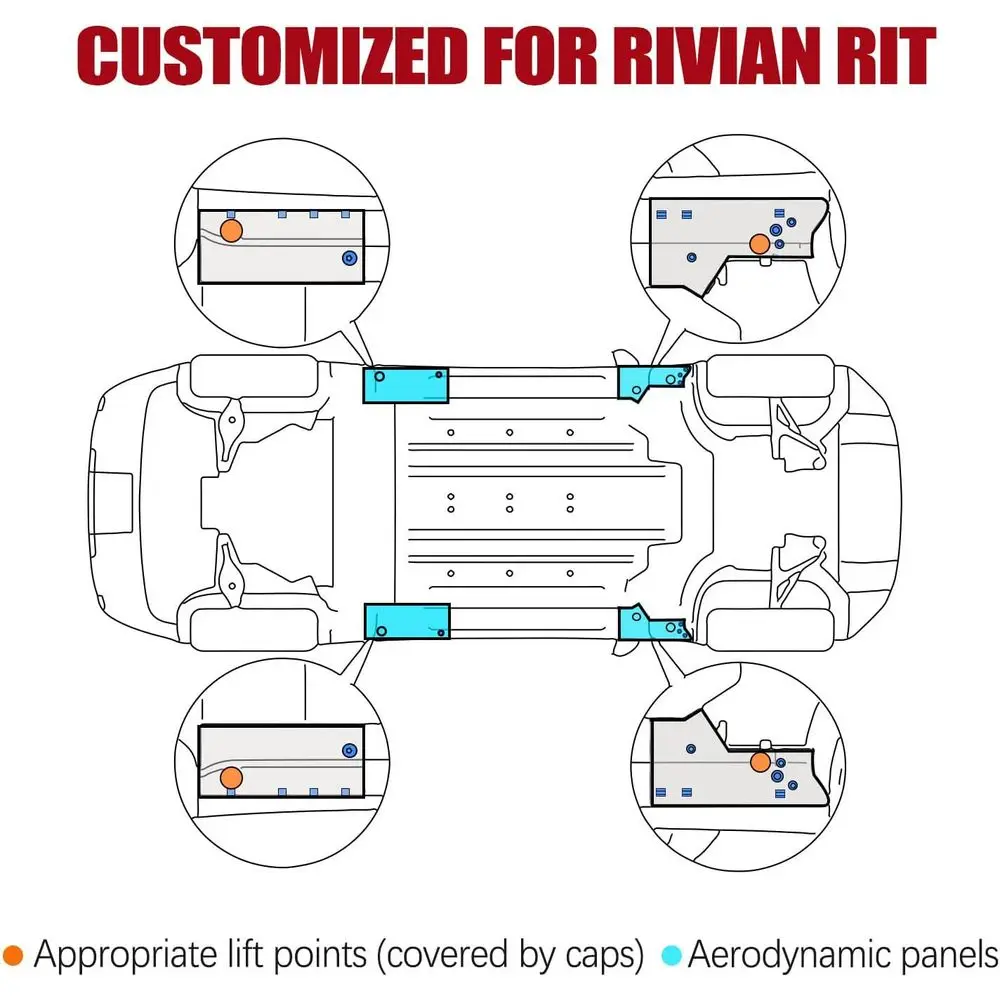 CUSTOMIZED FOR RIVIAN RIT

Appropriate lift points (covered by caps) Aerodynamic panels