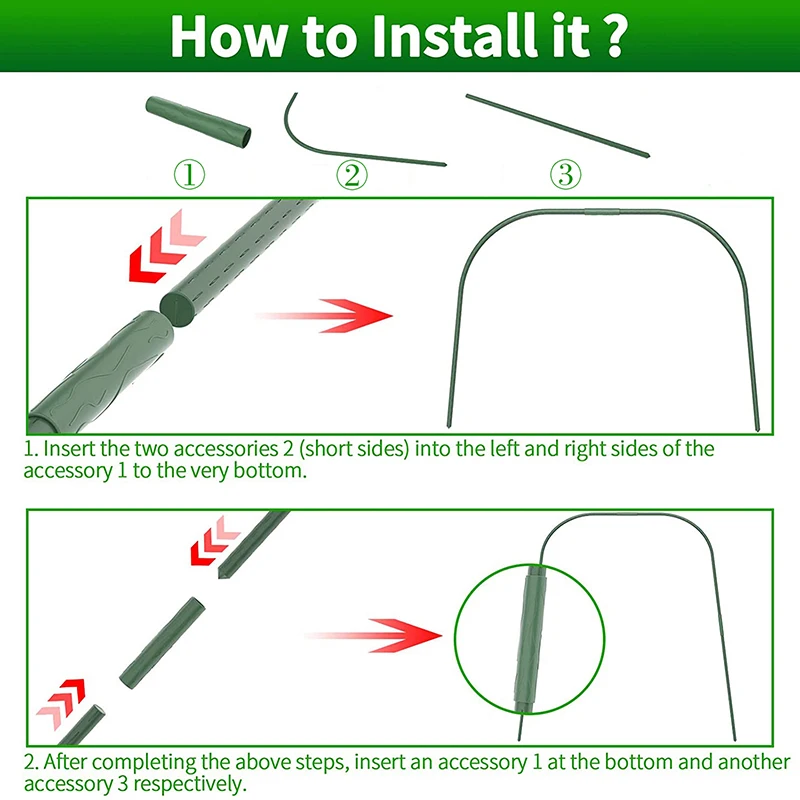 How to Install it ?

①

②

③

1. Insert the two accessories 2 (short sides) into the left and right sides of the accessory 1 to the very bottom.

2. After completing the above steps, insert an accessory 1 at the bottom and another accessory 3 respectively.