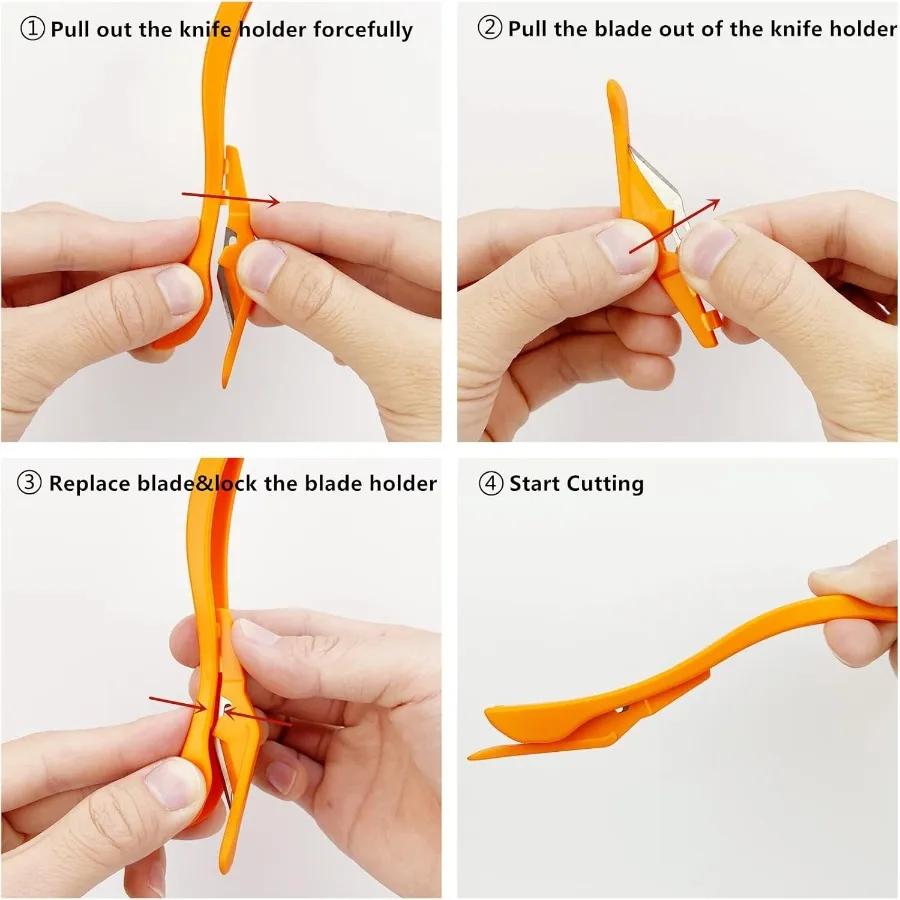 ① Pull out the knife holder forcefully

② Pull the blade out of the knife holder

③ Replace blade&lock the blade holder

④ Start Cutting