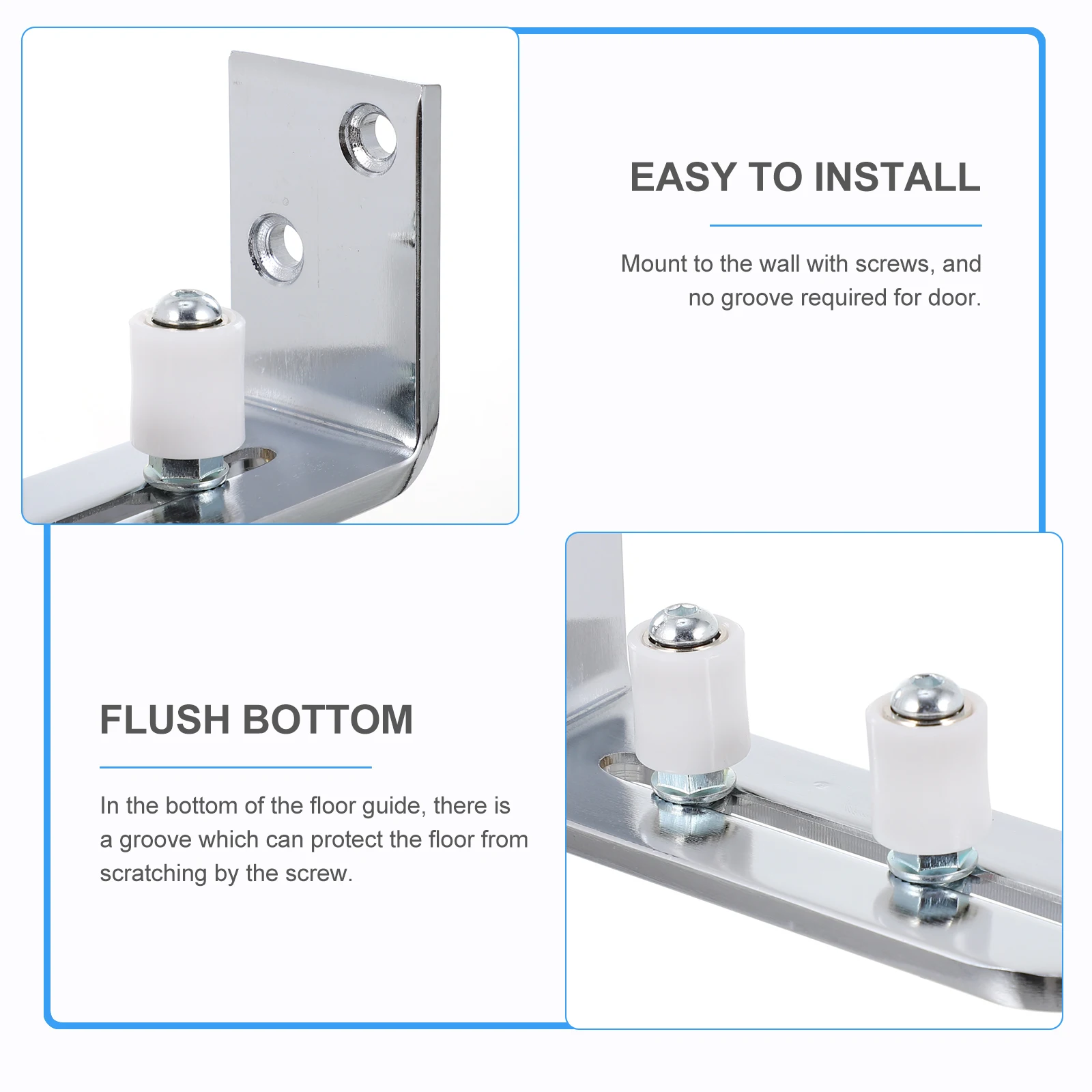 EASY TO INSTALL

Mount to the wall with screws, and no groove required for door.

FLUSH BOTTOM

In the bottom of the floor guide, there is a groove which can protect the floor from scratching by the screw.