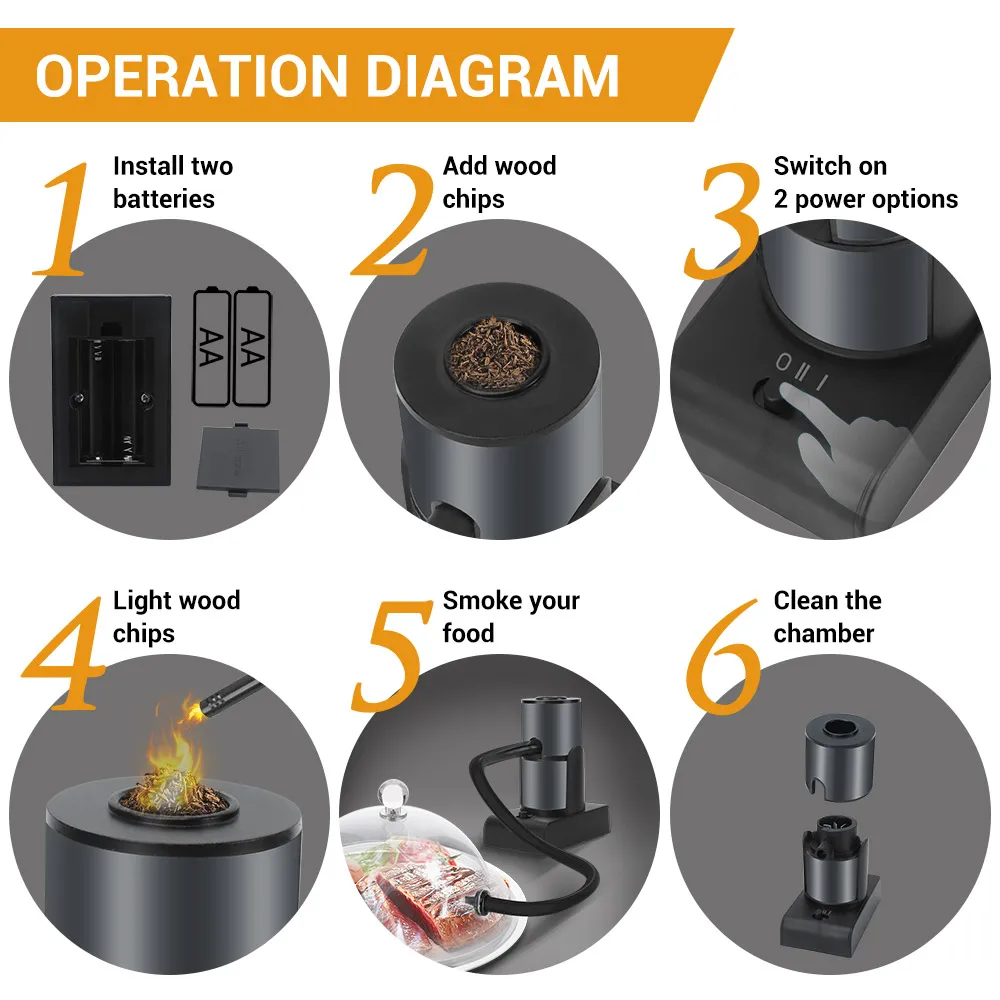 OPERATION DIAGRAM

1
Install two batteries

AA
AA

2
Add wood chips

3
Switch on 2 power options

O II I

4
Light wood chips

5
Smoke your food

6
Clean the chamber