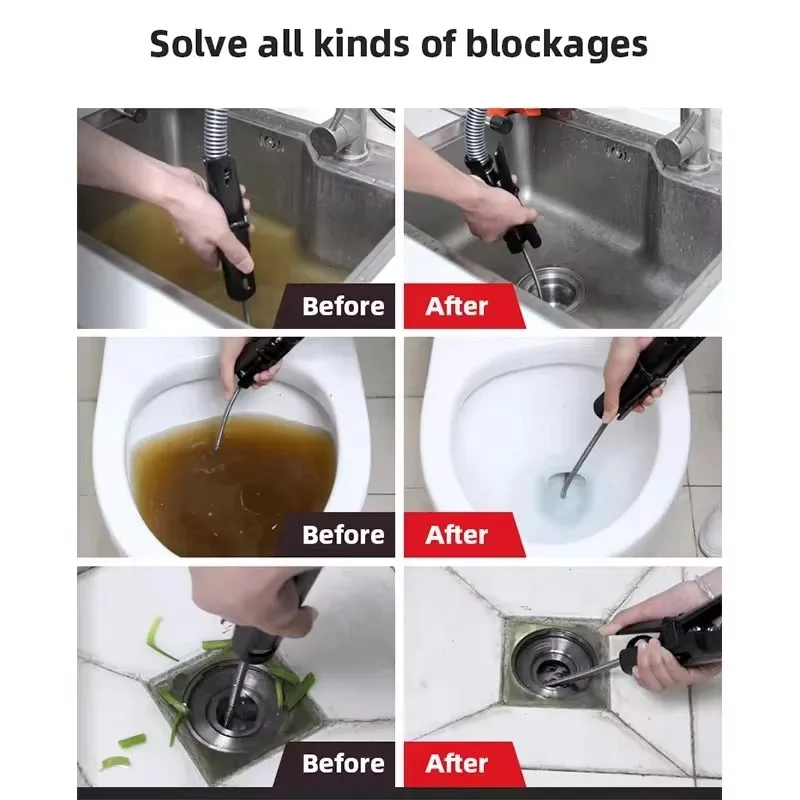 Solve all kinds of blockages

Before

After

Before

After

Before

After