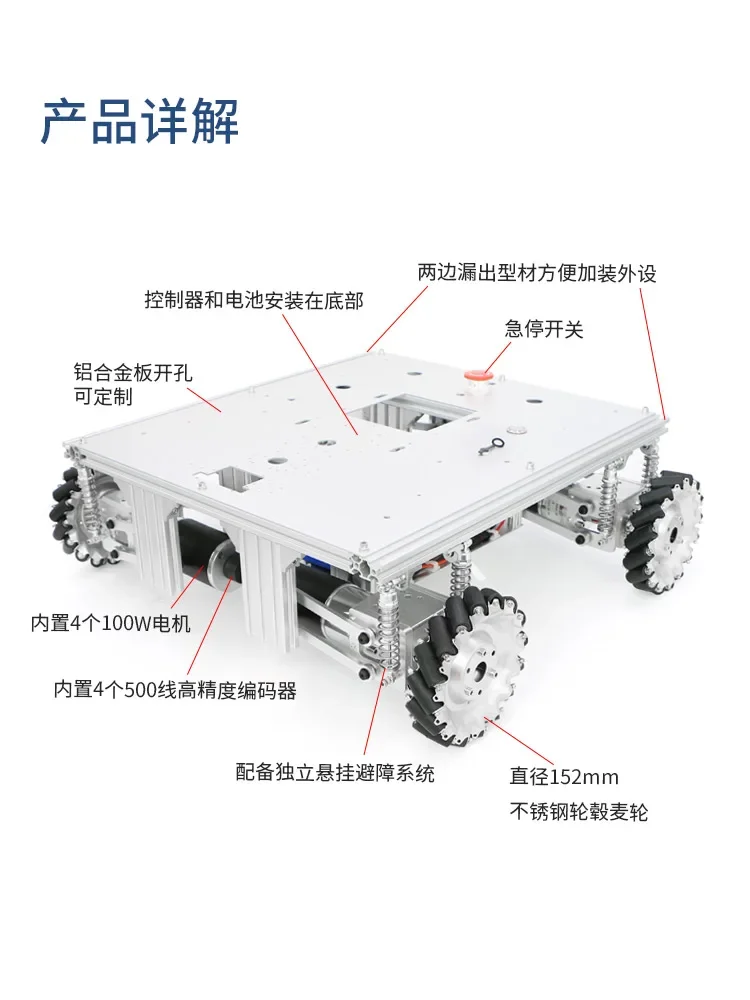 产品详解

两边漏出型材方便加装外设

控制器和电池安装在底部

急停开关

铝合金板开孔
可定制

内置4个100W电机

内置4个500线高精度编码器

配备独立悬挂避障系统

直径152mm
不锈钢轮毂麦轮