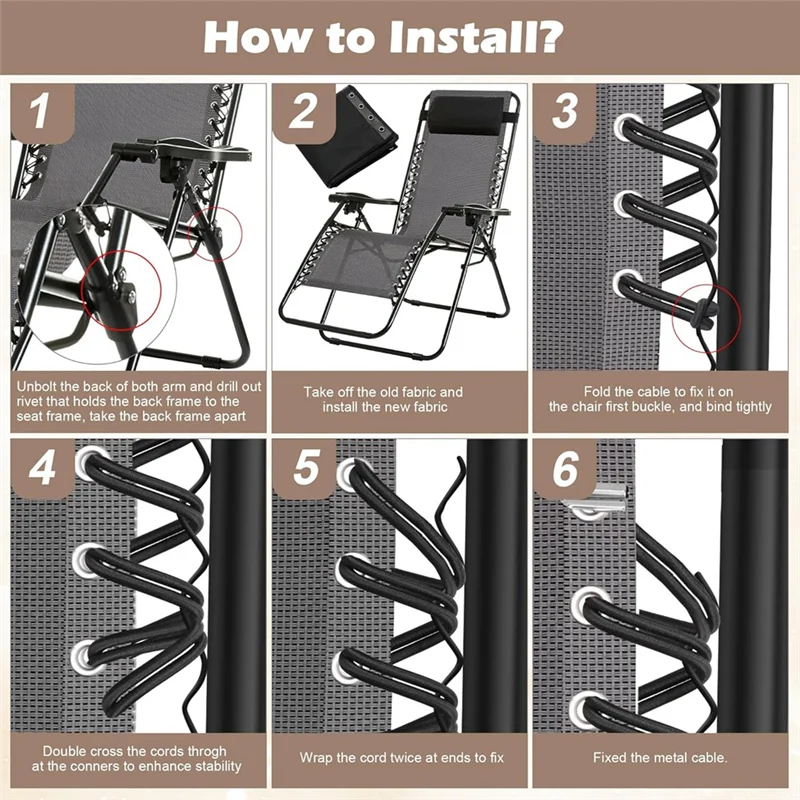 How to Install?

1

Unbolt the back of both arm and drill out rivet that holds the back frame to the seat frame, take the back frame apart

2

Take off the old fabric and install the new fabric

3

Fold the cable to fix it on the chair first buckle, and bind tightly

4

Double cross the cords throgh at the conners to enhance stability

5

Wrap the cord twice at ends to fix

6

Fixed the metal cable.