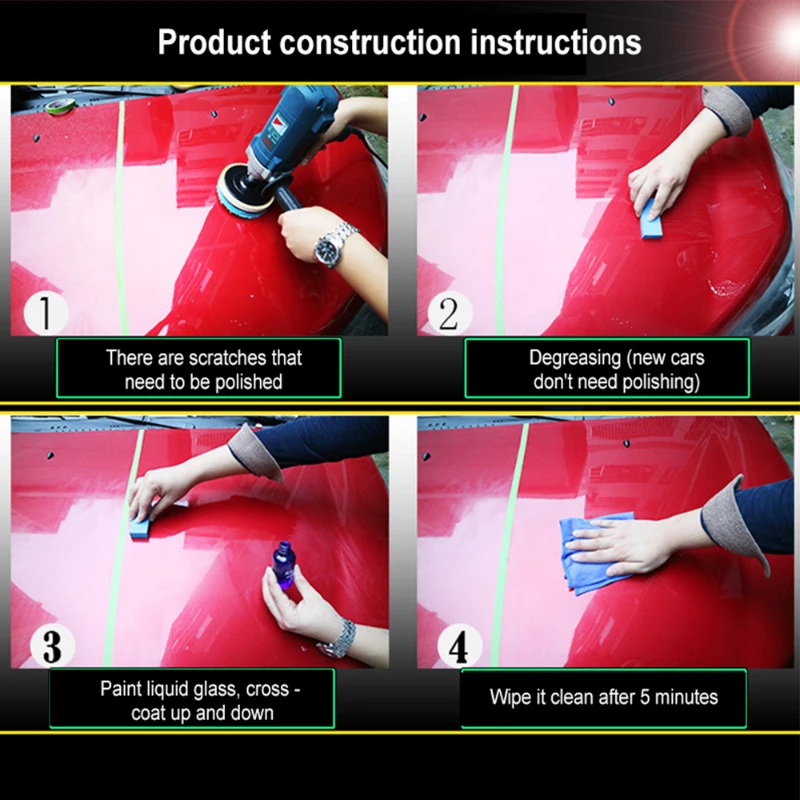 Product construction instructions

1

There are scratches that need to be polished

2

Degreasing (new cars don't need polishing)

3

Paint liquid glass, cross - coat up and down

4

Wipe it clean after 5 minutes