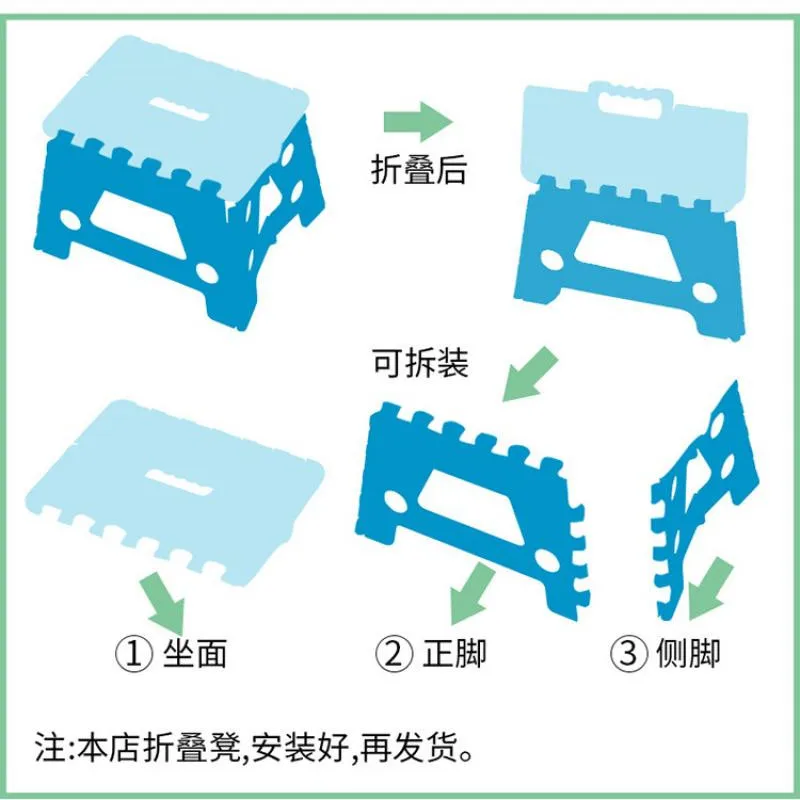 折叠后

可拆装

① 坐面

② 正脚

③ 侧脚

注:本店折叠凳,安装好,再发货。