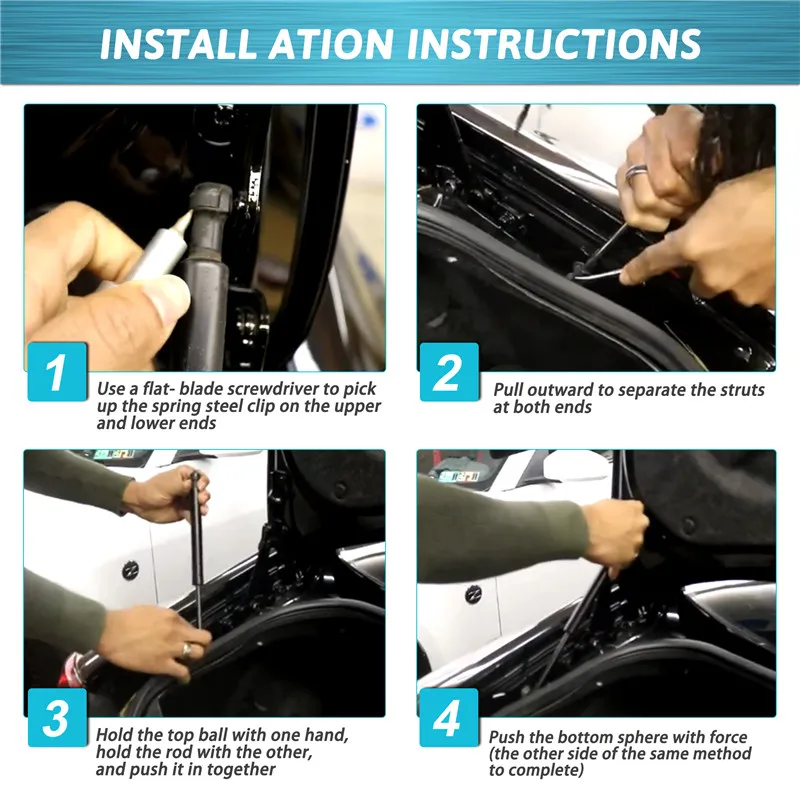 INSTALL ATION INSTRUCTIONS

1
Use a flat- blade screwdriver to pick up the spring steel clip on the upper and lower ends

2
Pull outward to separate the struts at both ends

3
Hold the top ball with one hand, hold the rod with the other, and push it in together

4
Push the bottom sphere with force (the other side of the same method to complete)