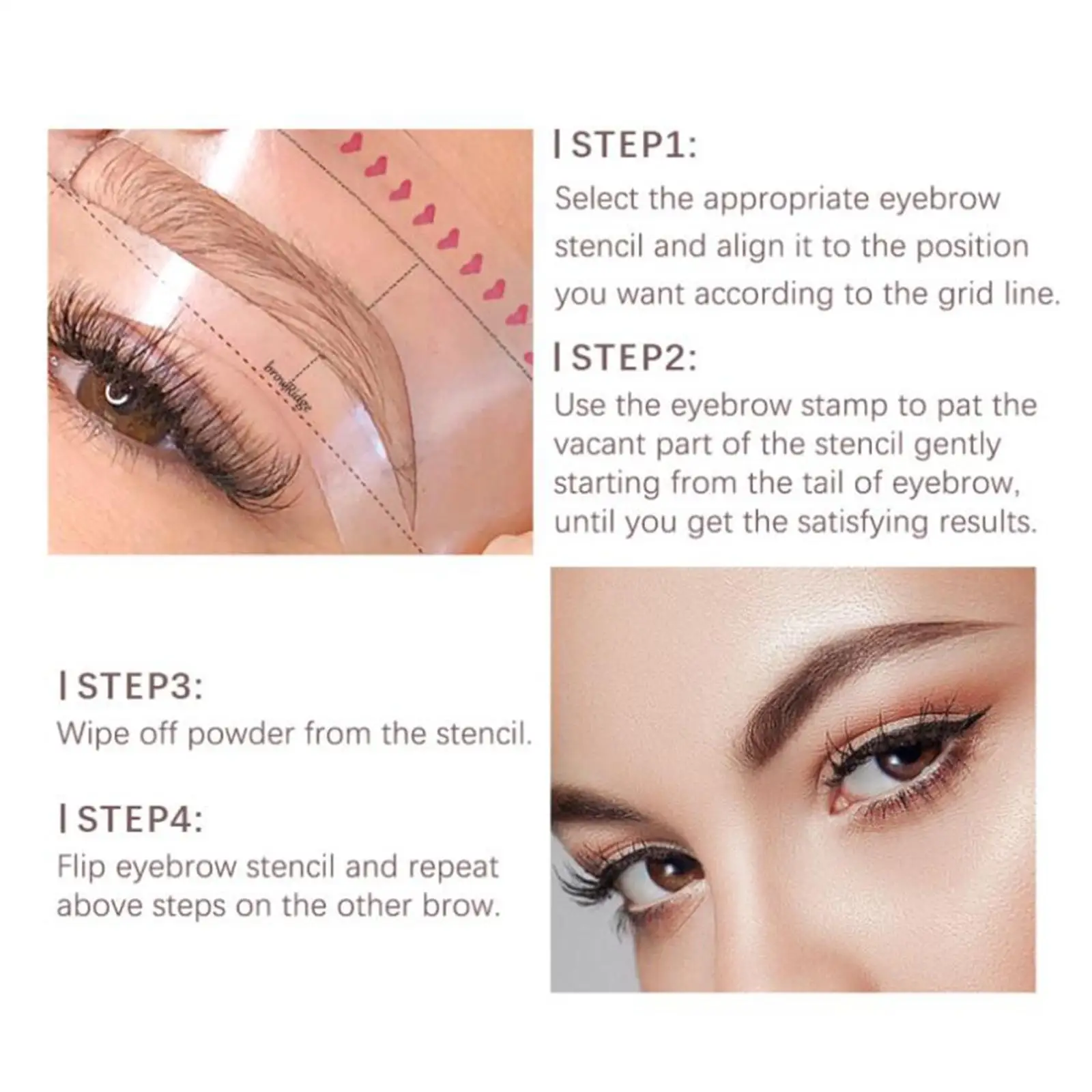 browRidge

| STEP1:
Select the appropriate eyebrow stencil and align it to the position you want according to the grid line.

| STEP2:
Use the eyebrow stamp to pat the vacant part of the stencil gently starting from the tail of eyebrow, until you get the satisfying results.

| STEP3:
Wipe off powder from the stencil.

| STEP4:
Flip eyebrow stencil and repeat above steps on the other brow.