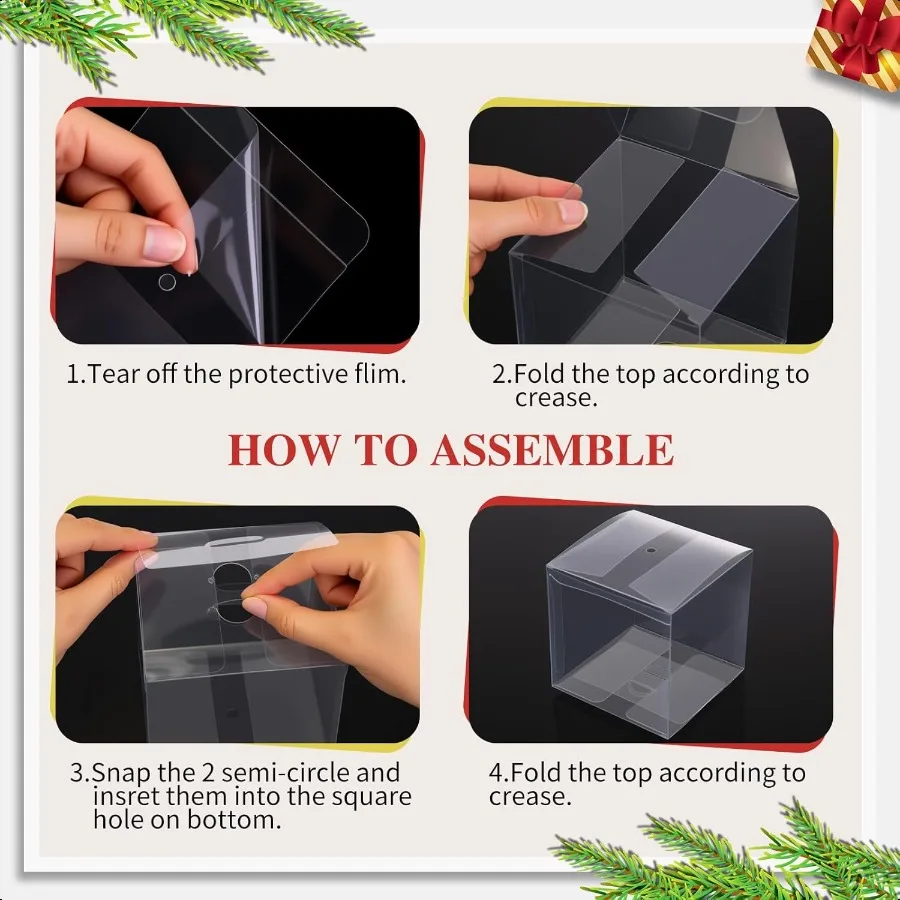 1.Tear off the protective flim.

2.Fold the top according to crease.

HOW TO ASSEMBLE

3.Snap the 2 semi-circle and insret them into the square hole on bottom.

4.Fold the top according to crease.