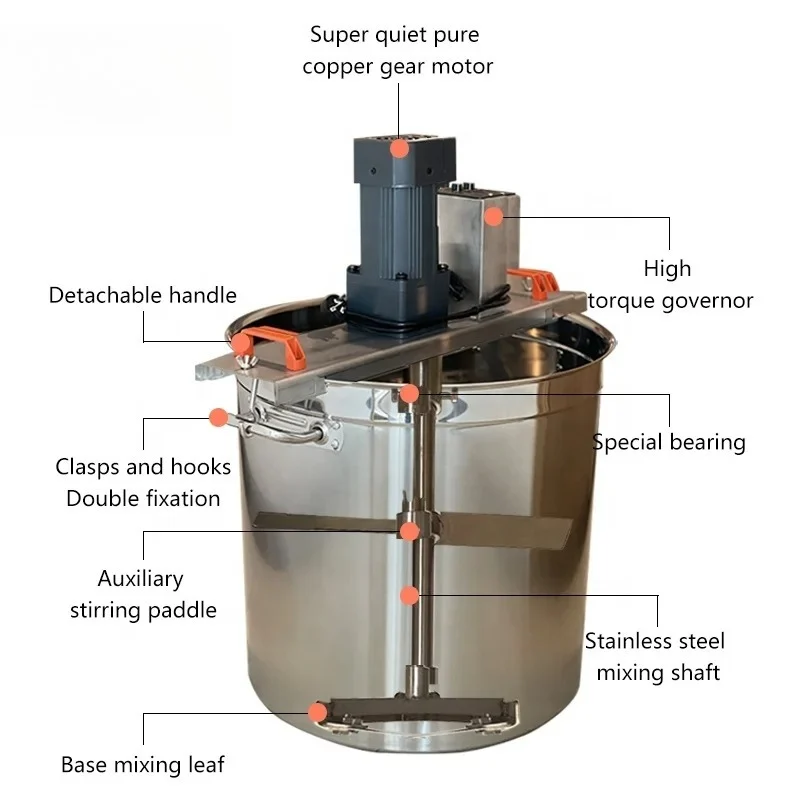 Super quiet pure copper gear motor

High torque governor

Detachable handle

Special bearing

Clasps and hooks Double fixation

Auxiliary stirring paddle

Stainless steel mixing shaft

Base mixing leaf