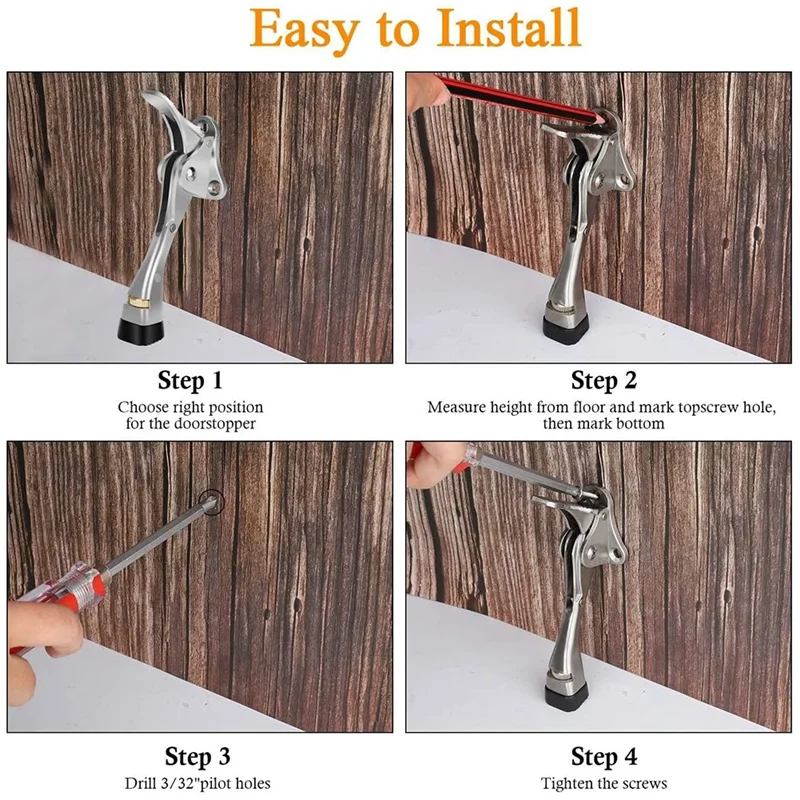 Easy to Install

Step 1
Choose right position for the doorstopper

Step 2
Measure height from floor and mark topscrew hole, then mark bottom

Step 3
Drill 3/32"pilot holes

Step 4
Tighten the screws