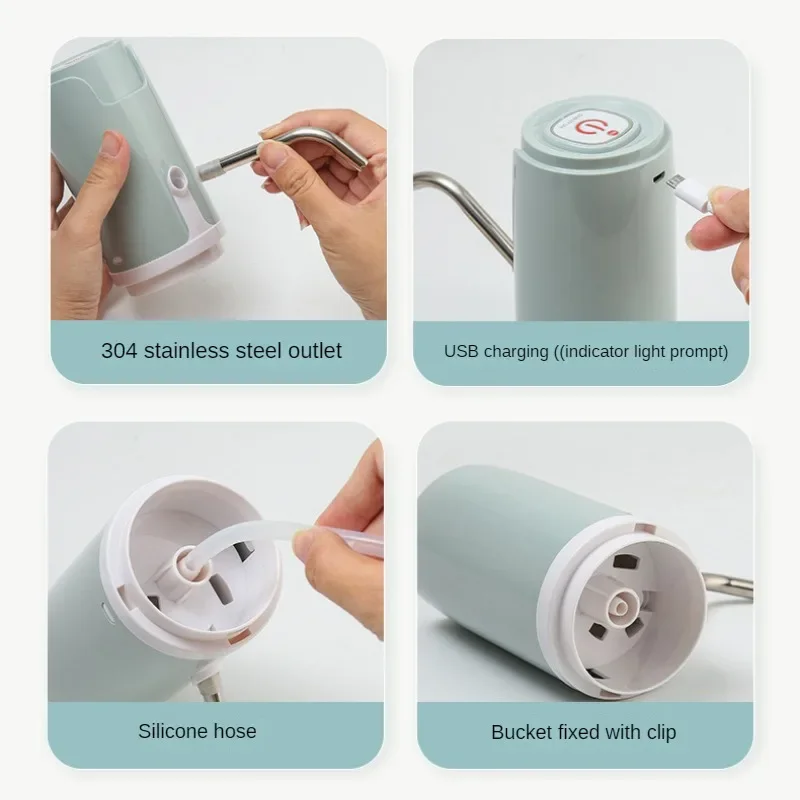 304 stainless steel outlet

USB charging ((indicator light prompt)

Silicone hose

Bucket fixed with clip