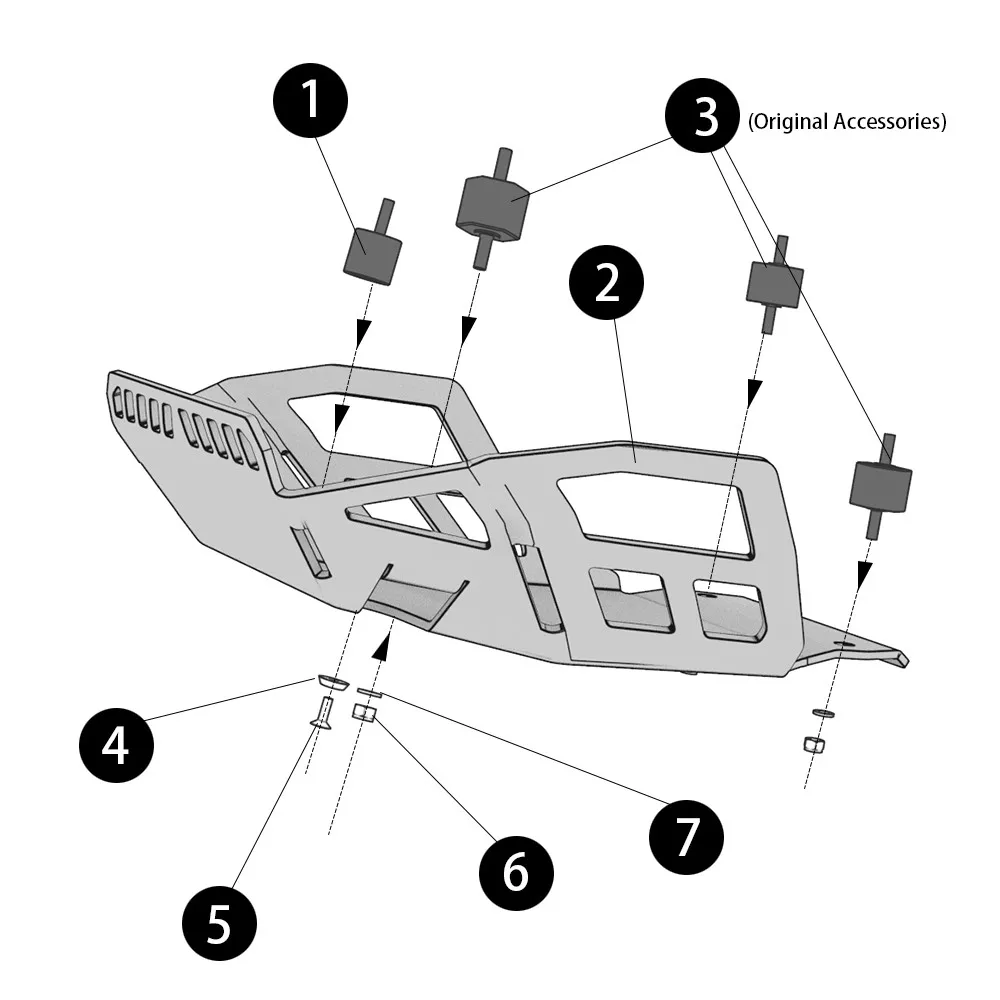 1
3 (Original Accessories)
2
4
7
6
5