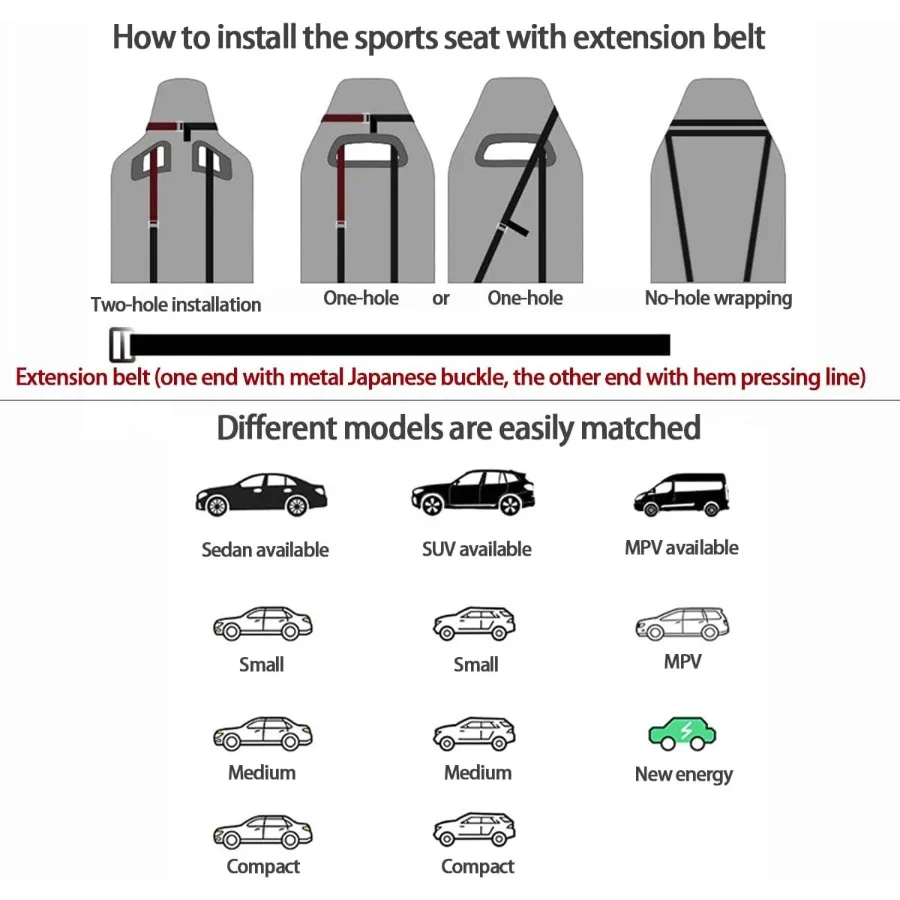 How to install the sports seat with extension belt

Two-hole installation

One-hole or One-hole

No-hole wrapping

Extension belt (one end with metal Japanese buckle, the other end with hem pressing line)

Different models are easily matched

Sedan available

SUV available

MPV available

Small

Small

MPV

Medium

Medium

New energy

Compact

Compact