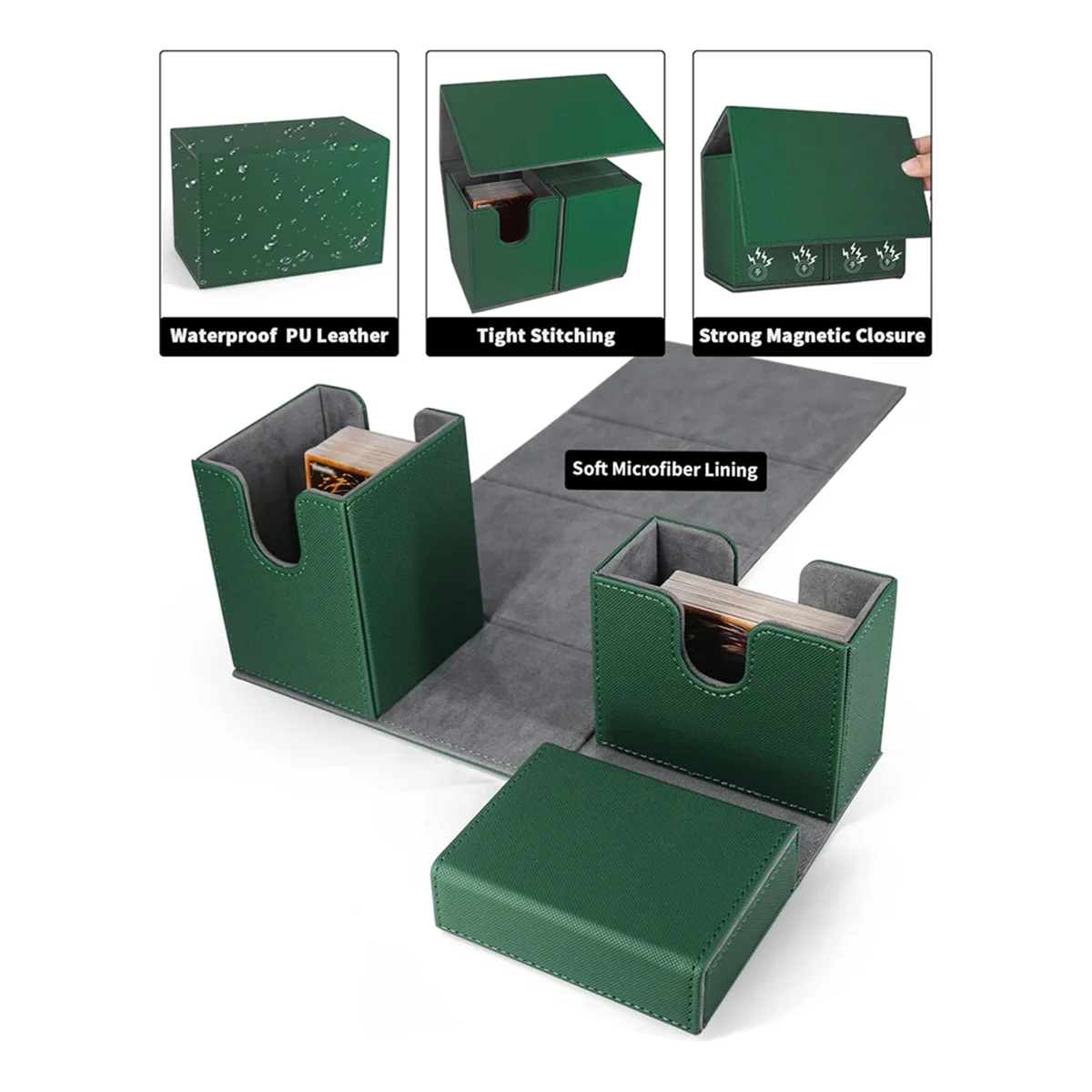 Waterproof PU Leather

Tight Stitching

Strong Magnetic Closure

Soft Microfiber Lining