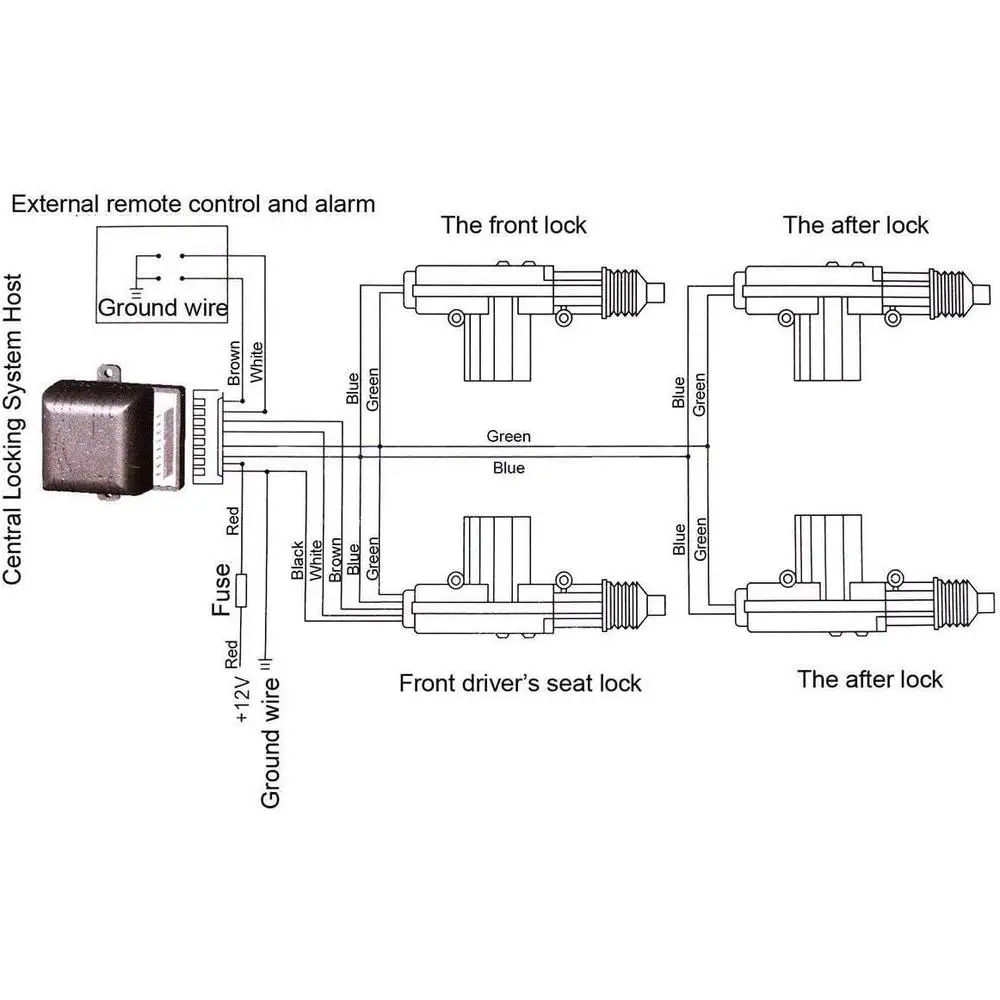 External remote control and alarm

Ground wire

Central Locking System Host

Brown
White

The front lock

The after lock

Blue
Green

Blue
Green

Green

Blue

Red

Fuse

Red

+12V

Ground wire

Black
White
Brown
Blue
Green

Blue
Green

Front driver's seat lock

The after lock