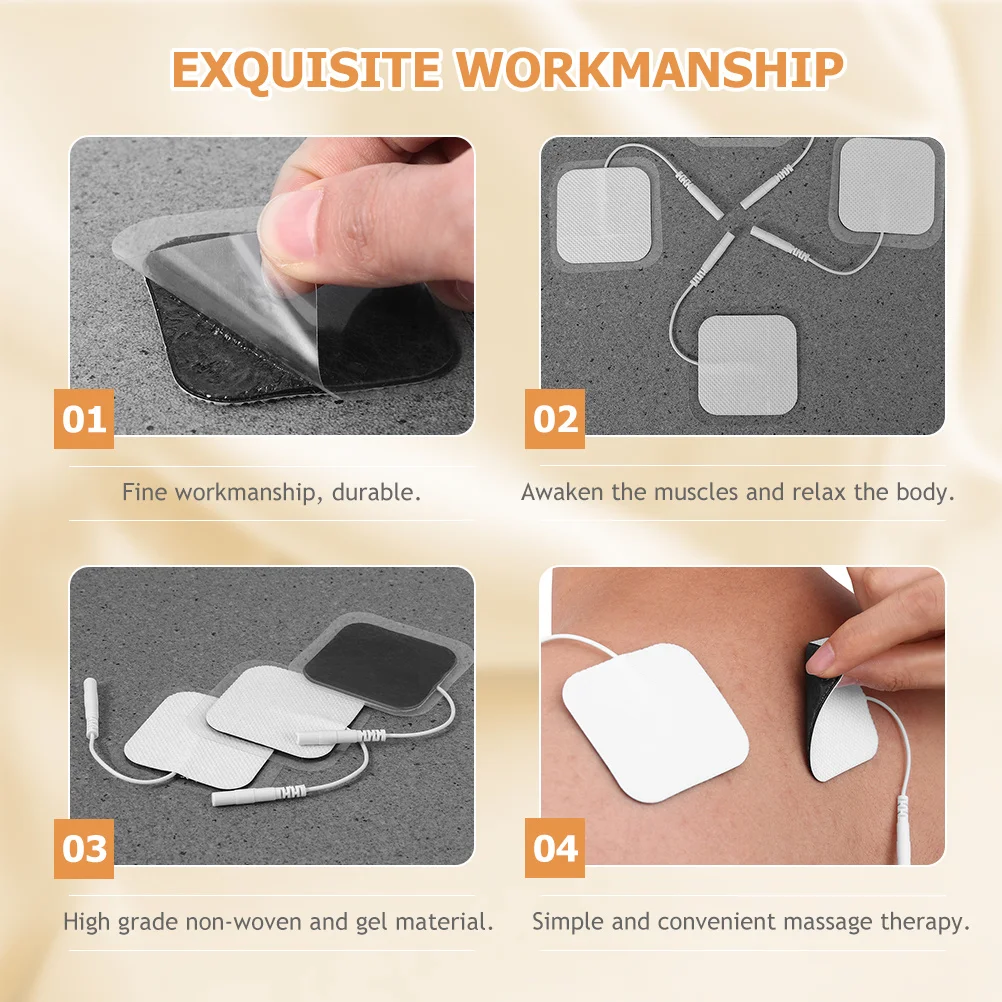 EXQUISITE WORKMANSHIP

01

Fine workmanship, durable.

02

Awaken the muscles and relax the body.

03

High grade non-woven and gel material.

04

Simple and convenient massage therapy.