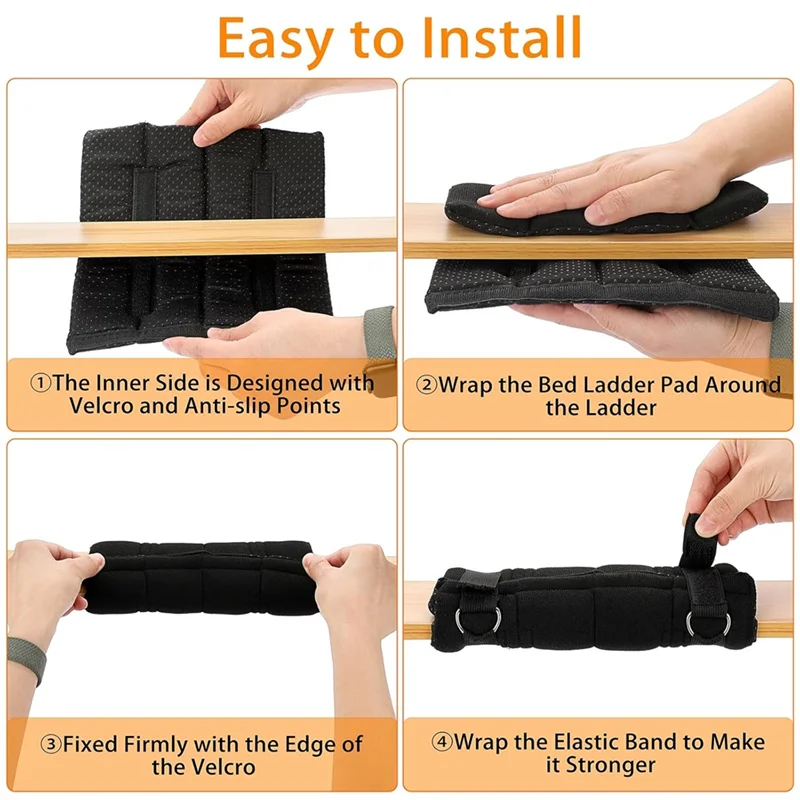 Easy to Install

①The Inner Side is Designed with Velcro and Anti-slip Points

②Wrap the Bed Ladder Pad Around the Ladder

③Fixed Firmly with the Edge of the Velcro

④Wrap the Elastic Band to Make it Stronger