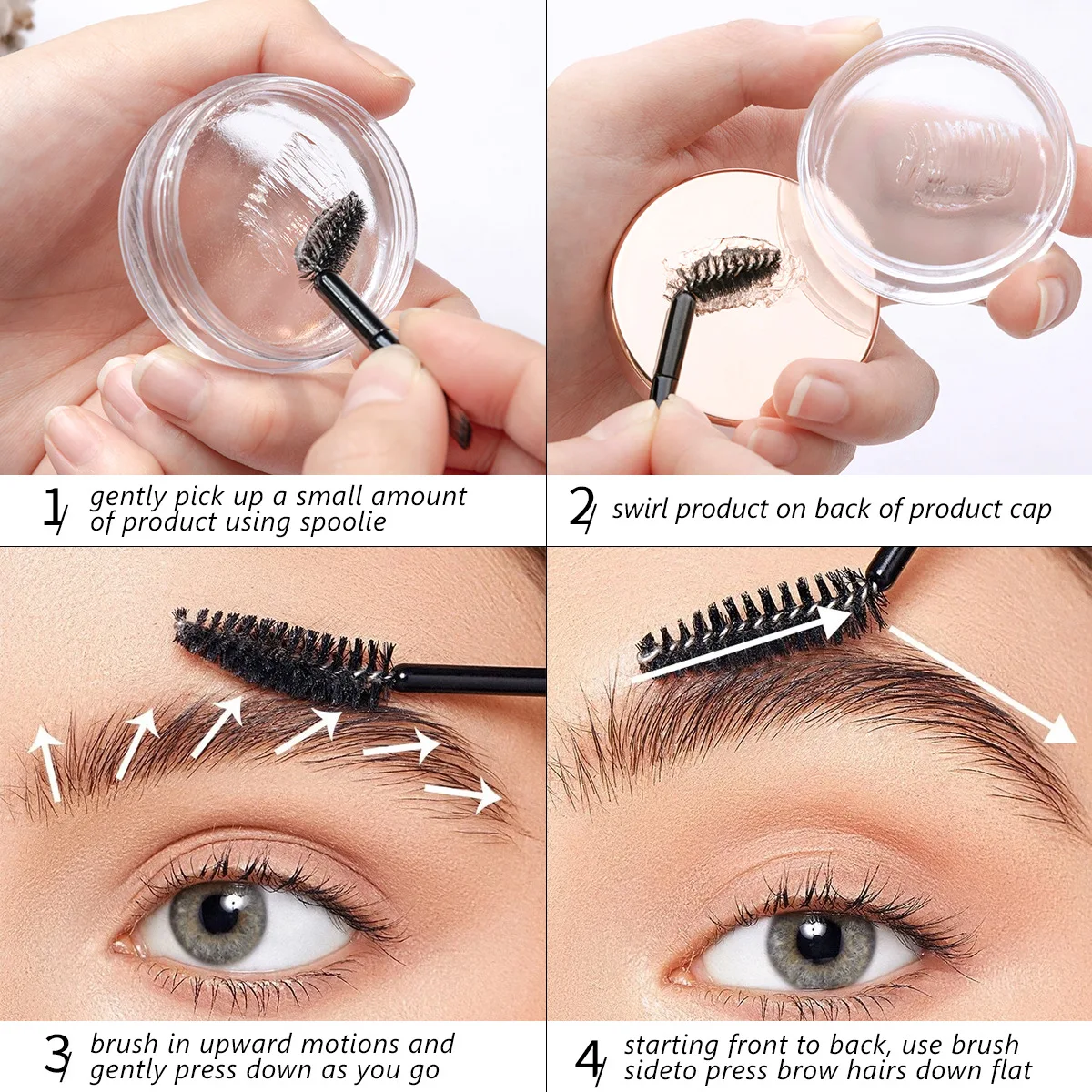 1/ gently pick up a small amount of product using spoolie

2/ swirl product on back of product cap

3/ brush in upward motions and gently press down as you go

4/ starting front to back, use brush sideto press brow hairs down flat