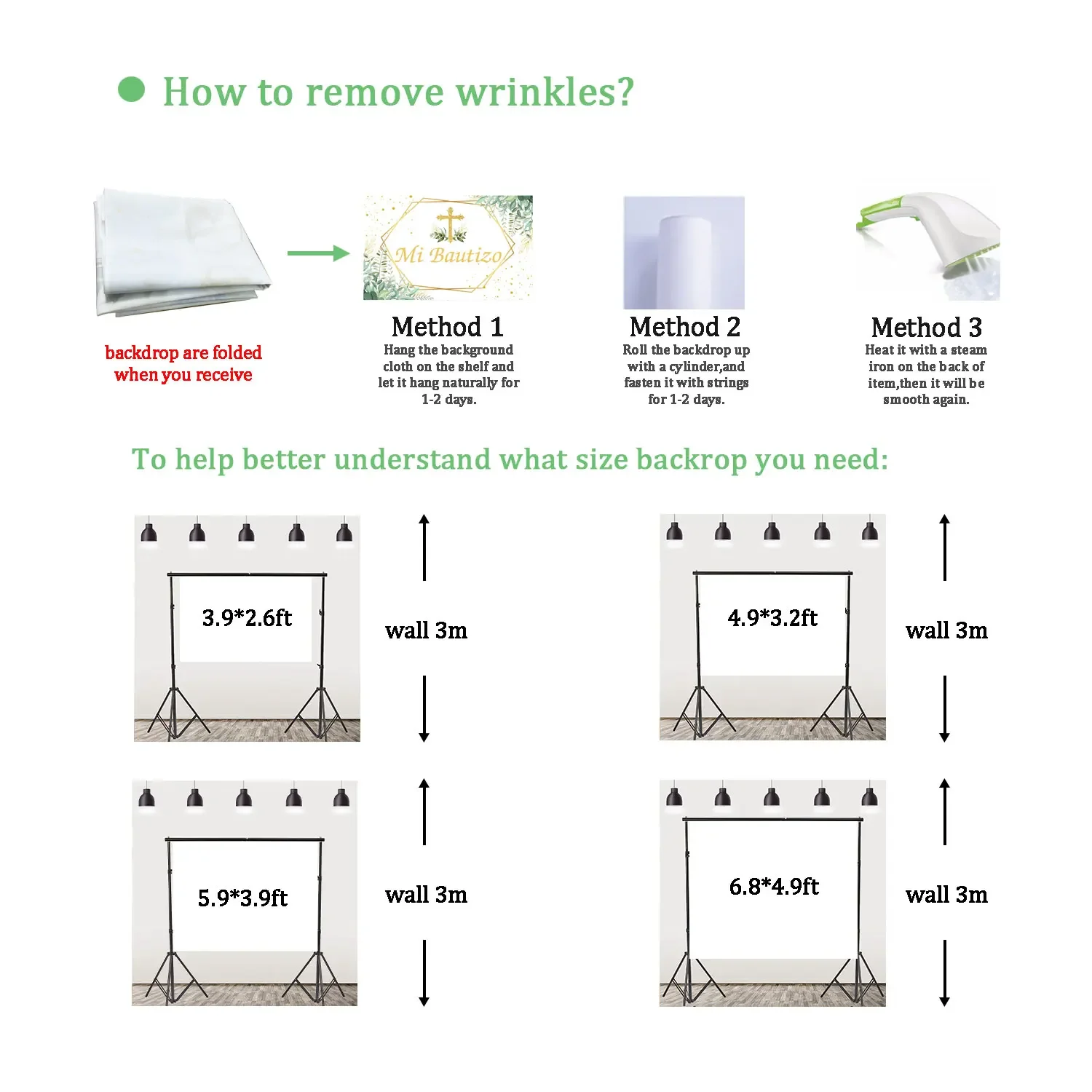 How to remove wrinkles?

backdrop are folded when you receive

Mi Bautizo

Method 1
Hang the background cloth on the shelf and let it hang naturally for 1-2 days.

Method 2
Roll the backdrop up with a cylinder,and fasten it with strings for 1-2 days.

Method 3
Heat it with a steam iron on the back of item,then it will be smooth again.

To help better understand what size backrop you need:

3.9*2.6ft

wall 3m

4.9*3.2ft

wall 3m

5.9*3.9ft

wall 3m

6.8*4.9ft

wall 3m