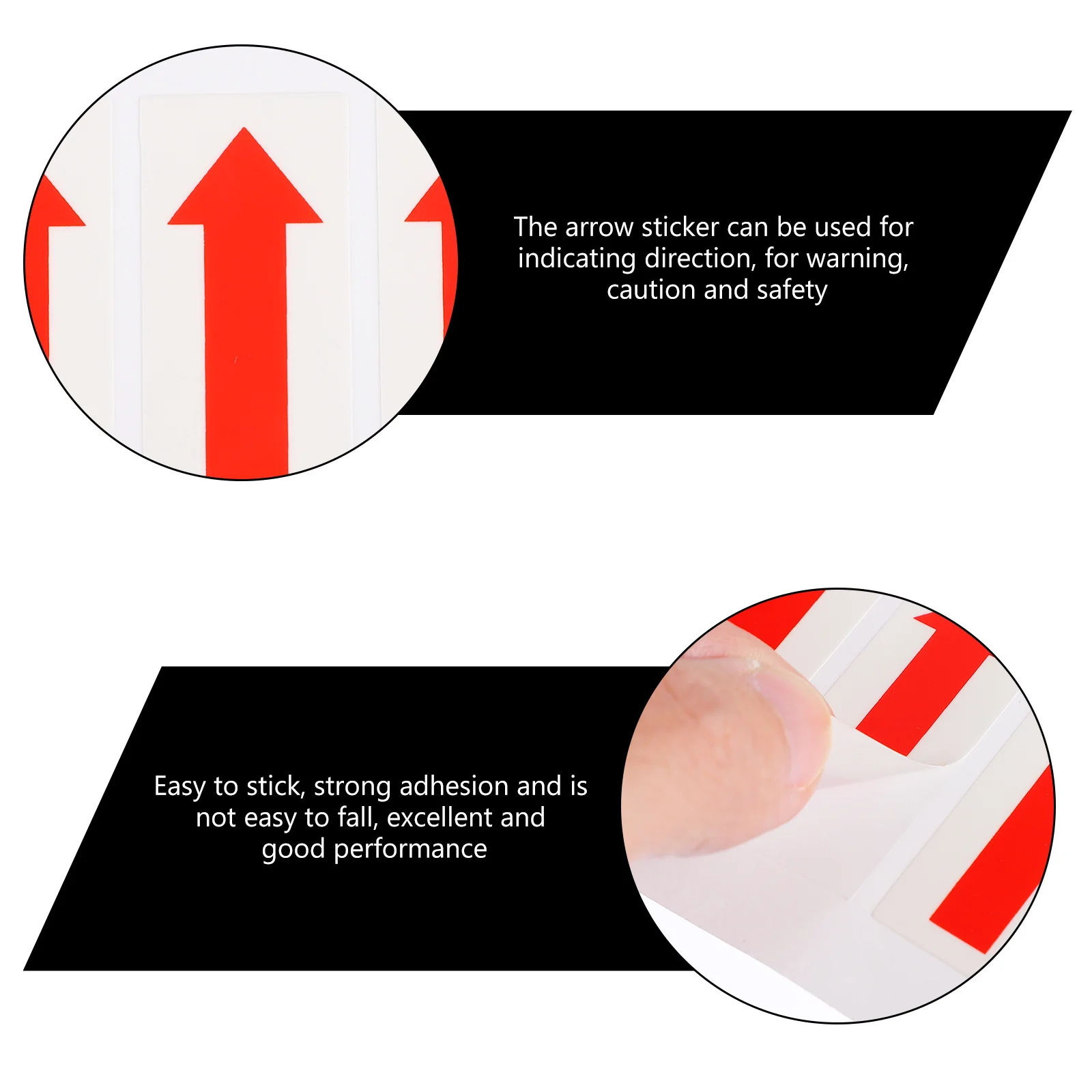 The arrow sticker can be used for indicating direction, for warning, caution and safety

Easy to stick, strong adhesion and is not easy to fall, excellent and good performance