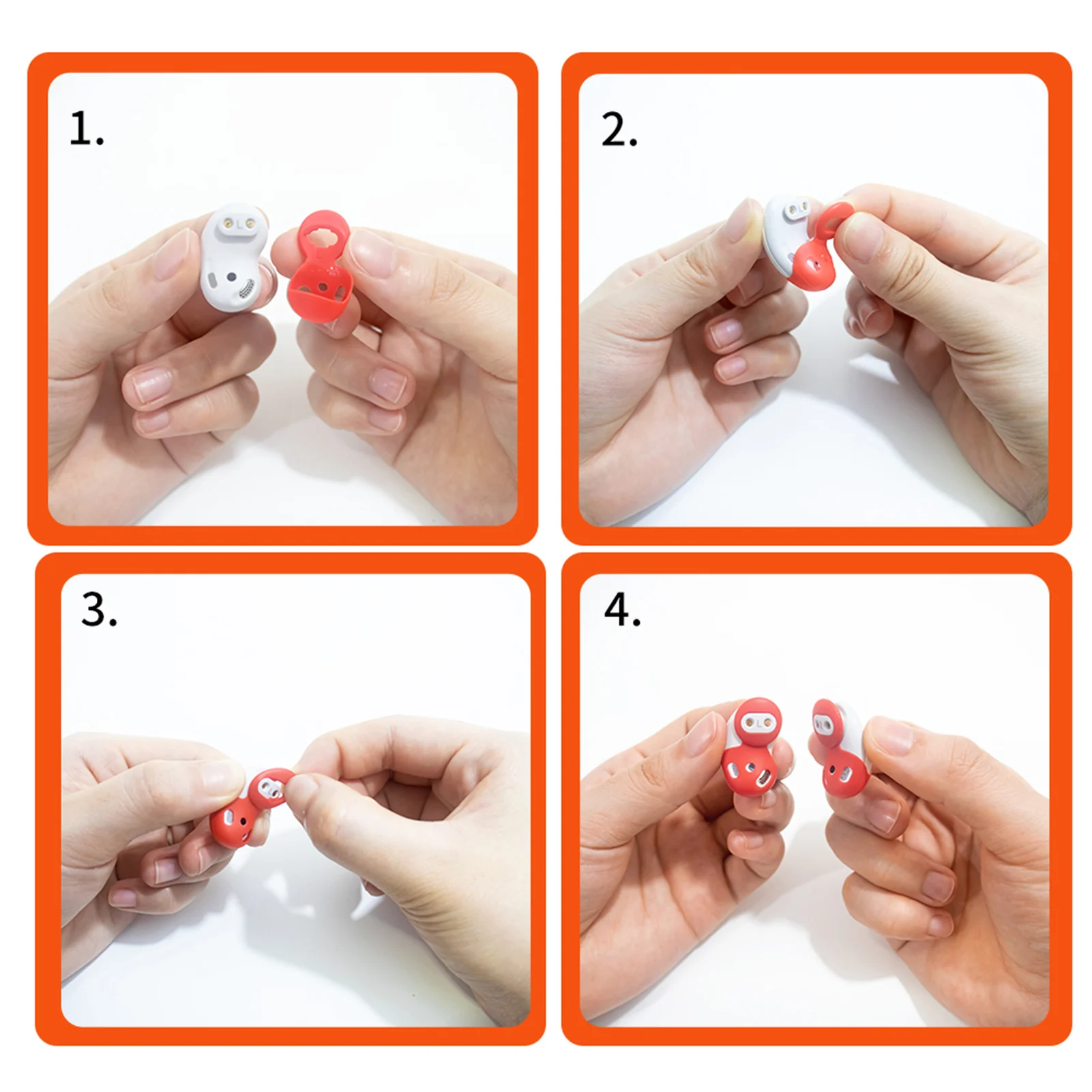 1.

2.

3.

4.