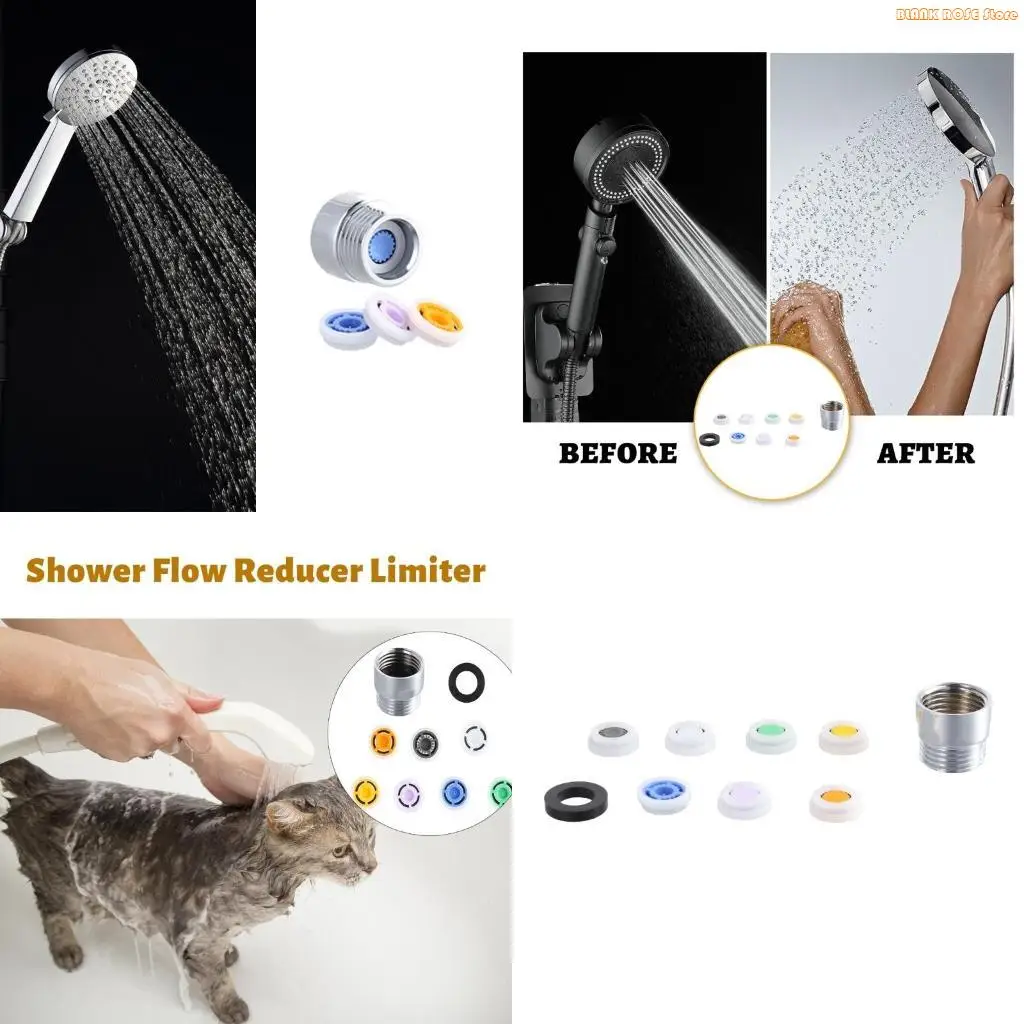 BLANK ROSE Store

BEFORE

AFTER

Shower Flow Reducer Limiter