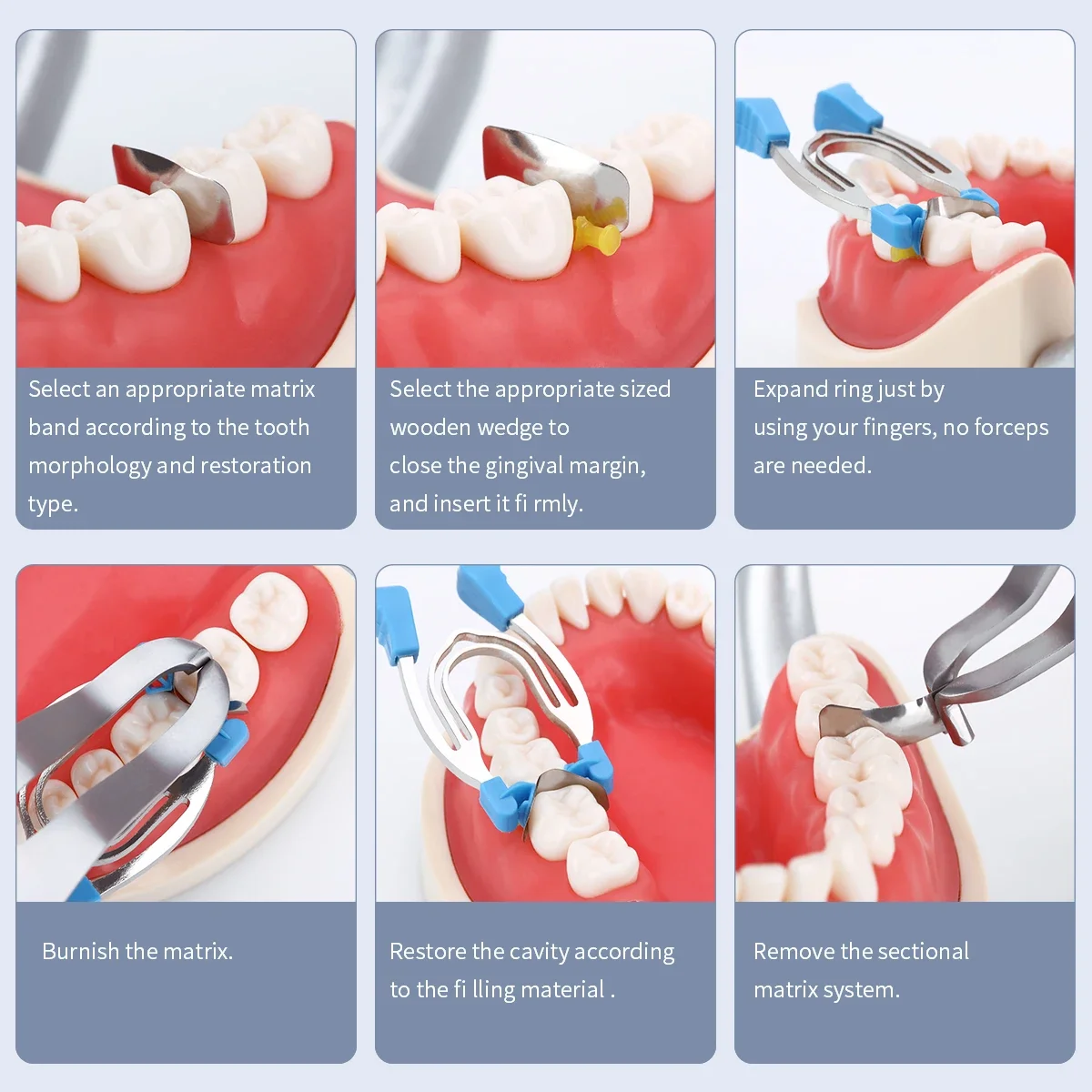 Select an appropriate matrix band according to the tooth morphology and restoration type.

Select the appropriate sized wooden wedge to close the gingival margin, and insert it fi rmly.

Expand ring just by using your fingers, no forceps are needed.

Burnish the matrix.

Restore the cavity according to the fi lling material .

Remove the sectional matrix system.