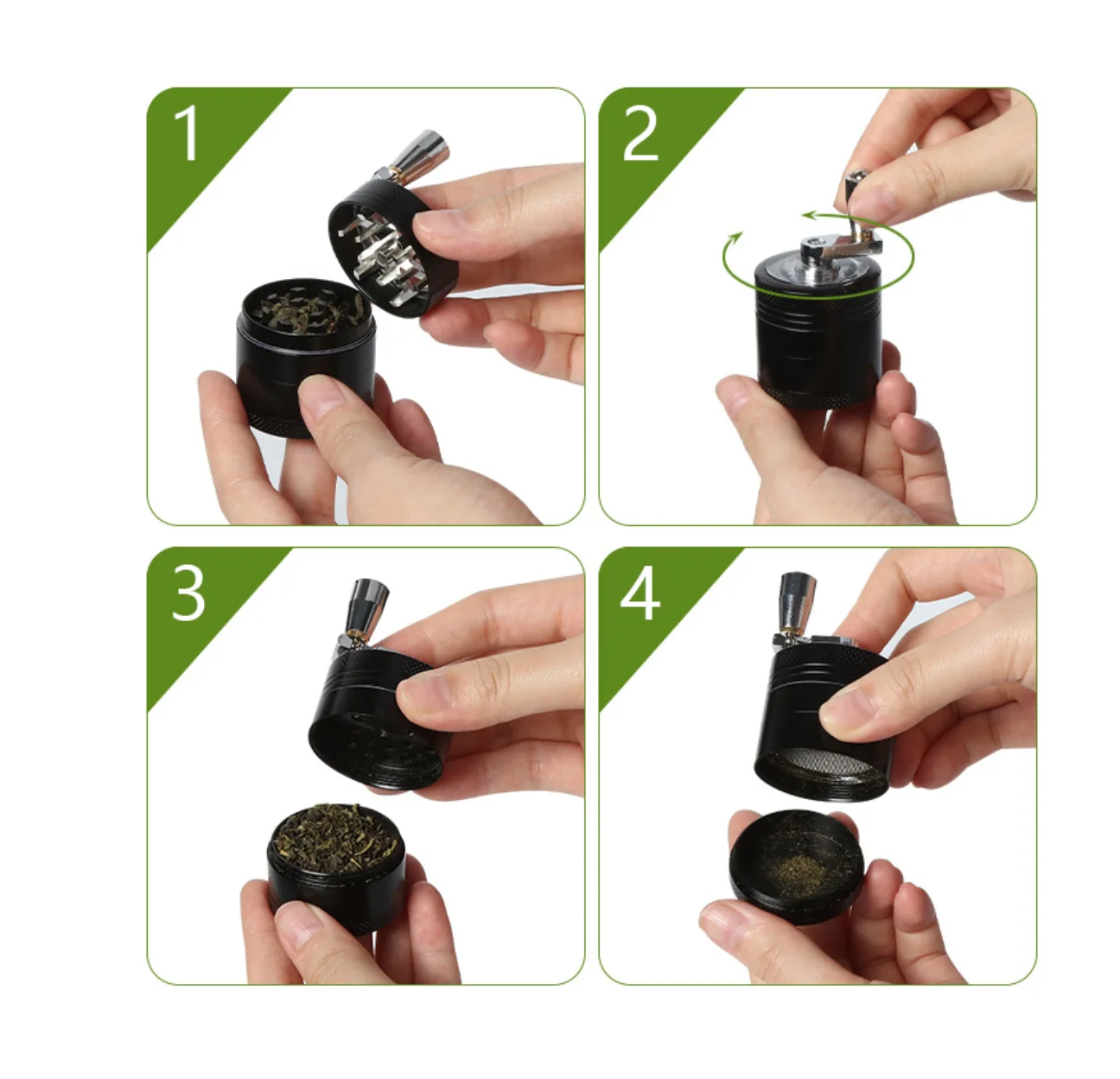 1

2

3

4