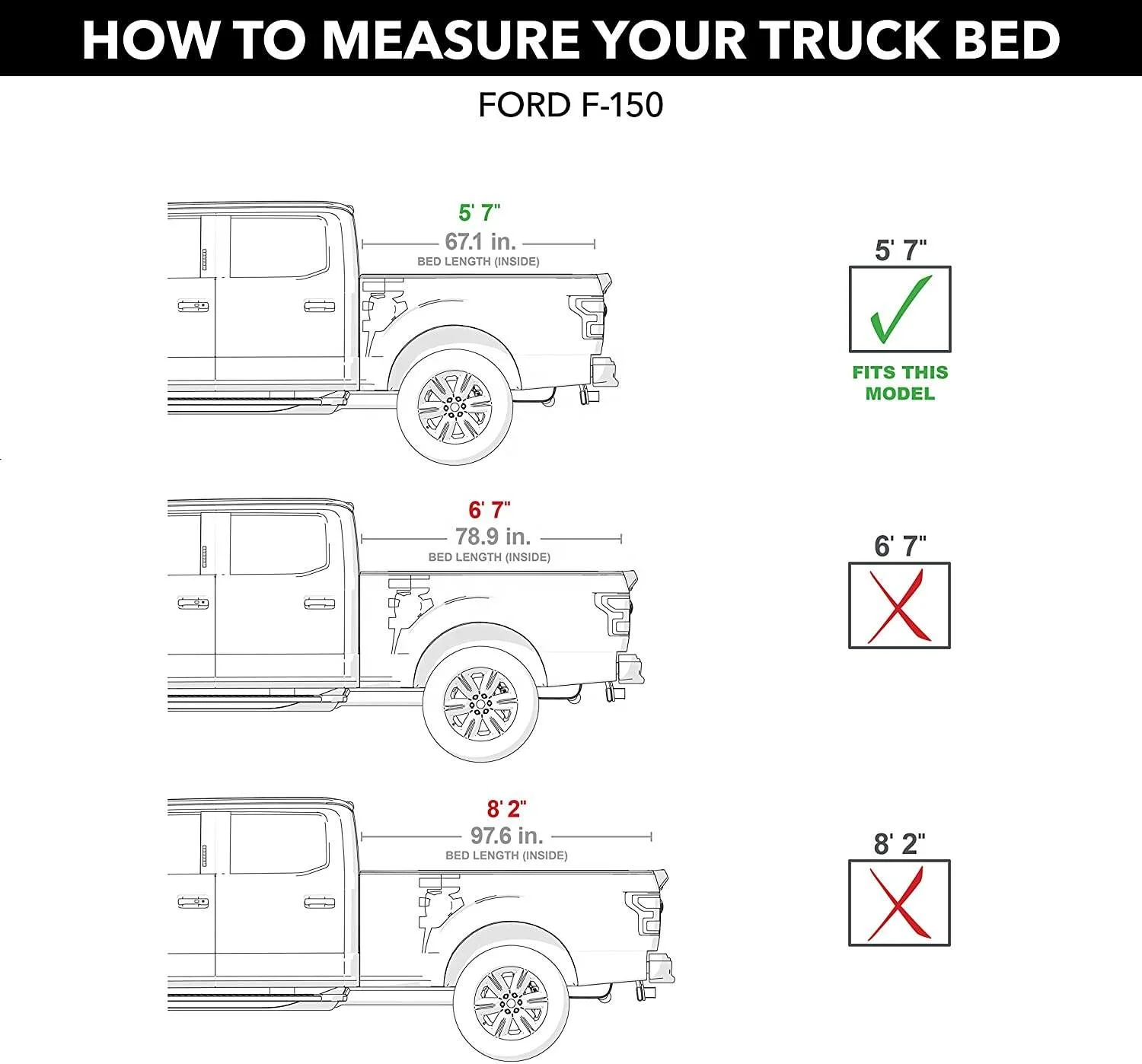 HOW TO MEASURE YOUR TRUCK BED

FORD F-150

5' 7"
67.1 in.
BED LENGTH (INSIDE)

5' 7"

FITS THIS MODEL

6' 7"
78.9 in.
BED LENGTH (INSIDE)

6' 7"

8' 2"
97.6 in.
BED LENGTH (INSIDE)

8' 2"