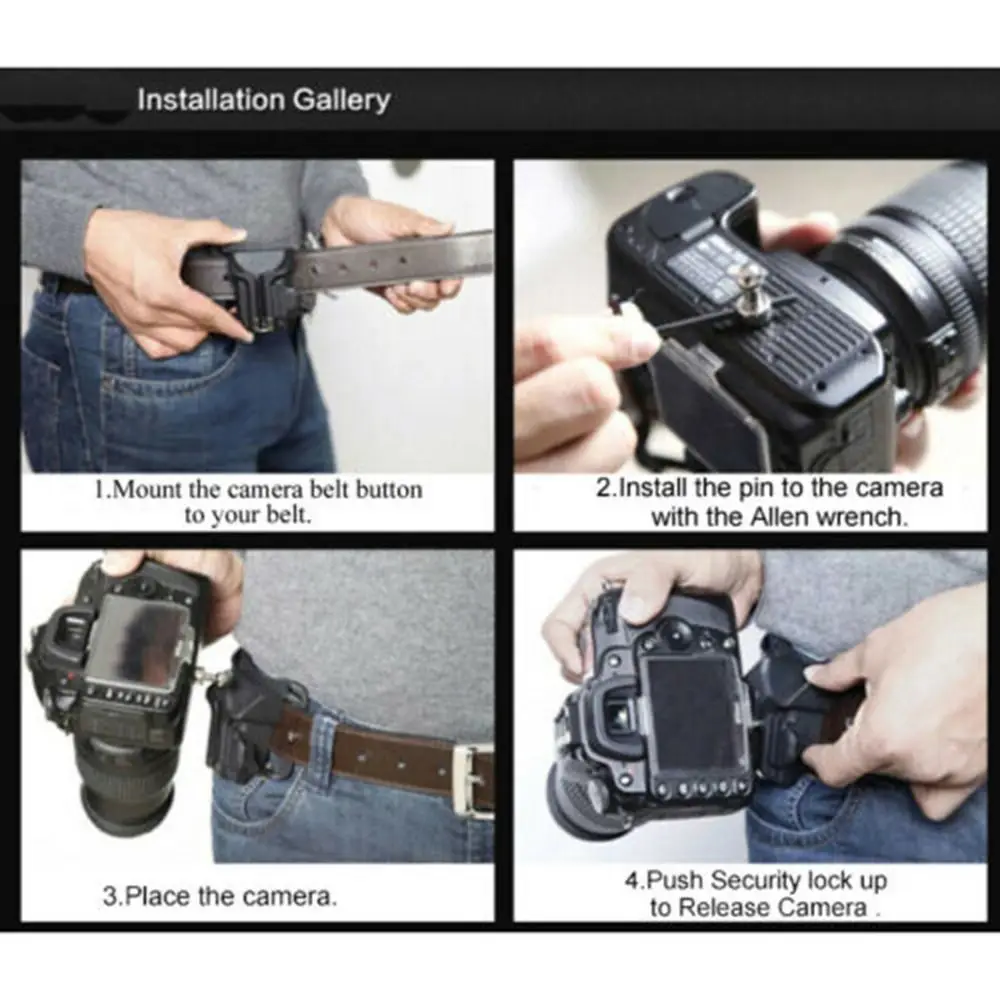 Installation Gallery

1.Mount the camera belt button to your belt.

2.Install the pin to the camera with the Allen wrench.

3.Place the camera.

4.Push Security lock up to Release Camera .