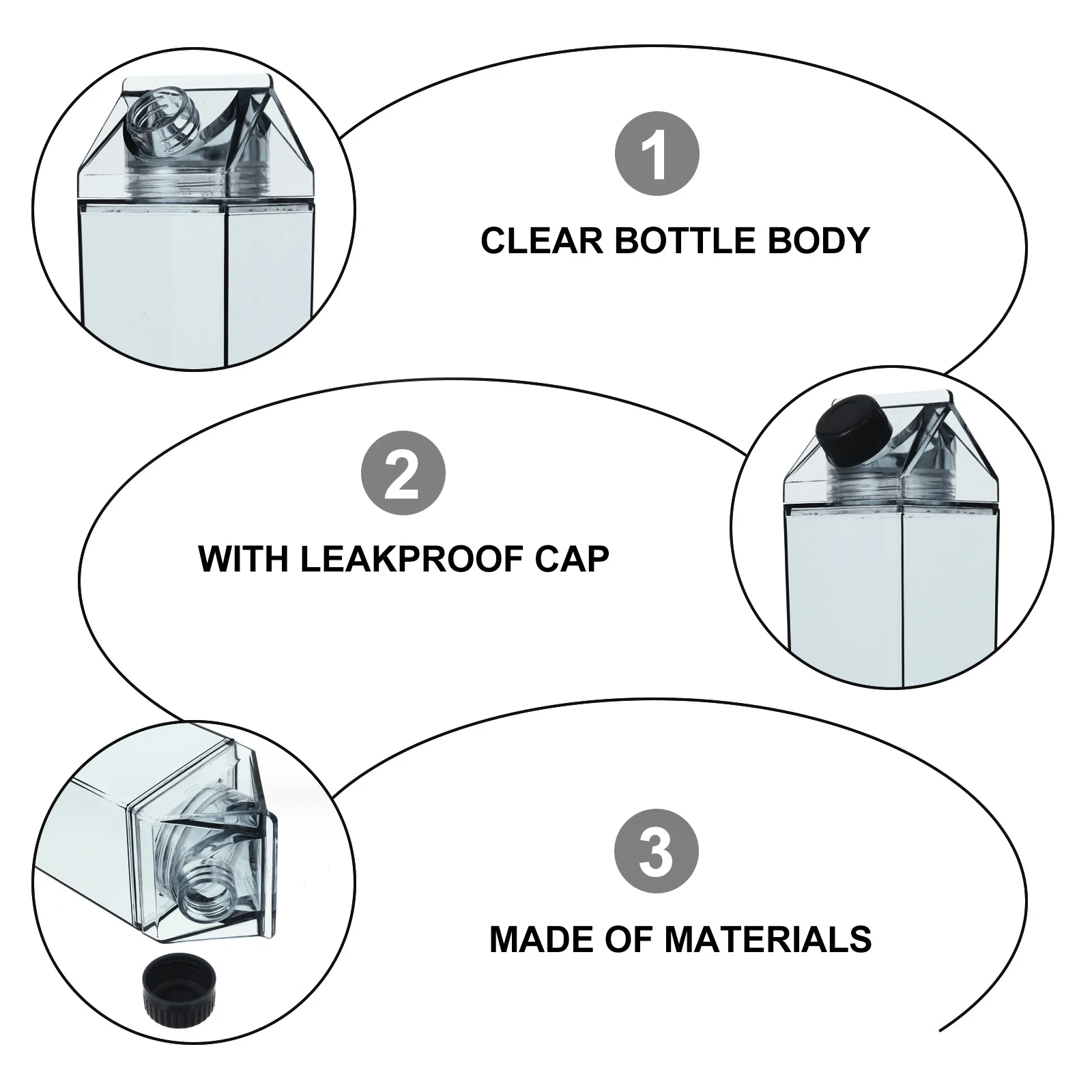 1

CLEAR BOTTLE BODY

2

WITH LEAKPROOF CAP

3

MADE OF MATERIALS