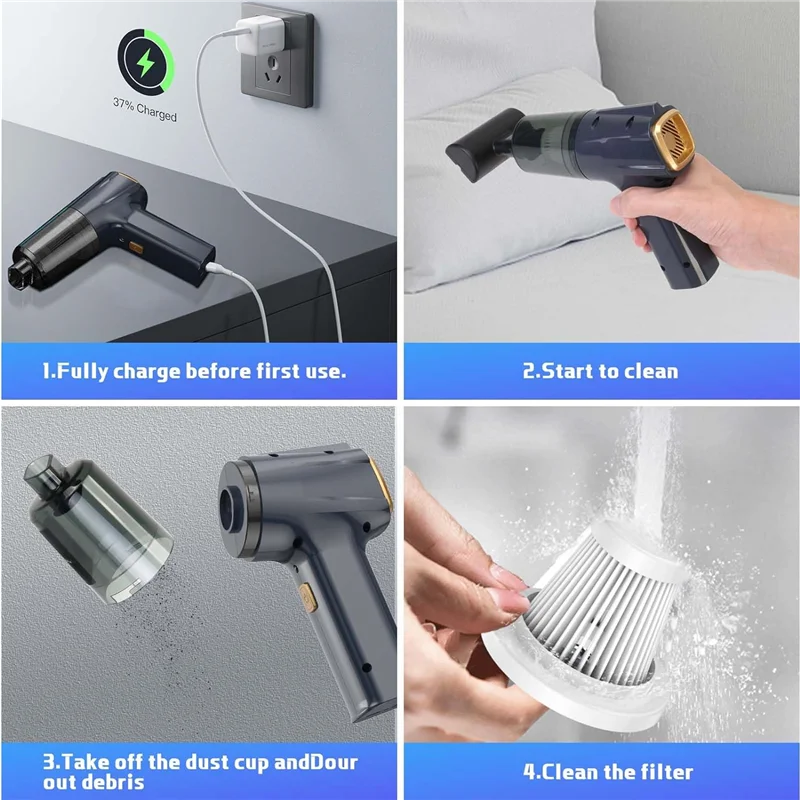 37% Charged

1.Fully charge before first use.

2.Start to clean

3.Take off the dust cup andDour out debris

4.Clean the filter