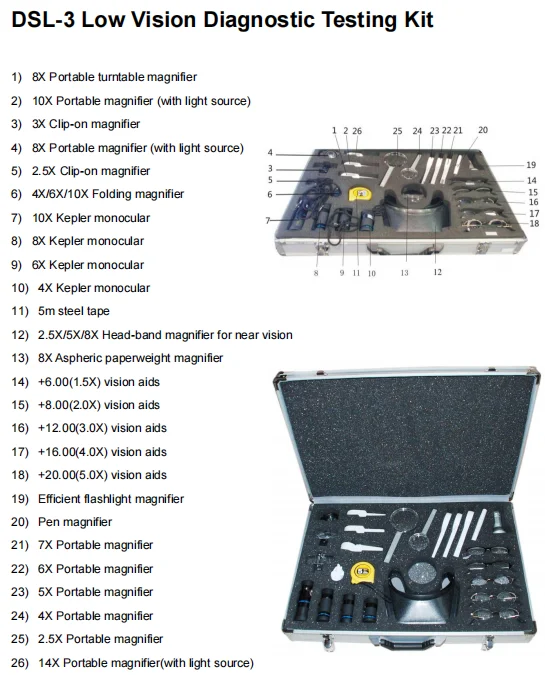 DSL-3 Low Vision Diagnostic Testing Kit

1) 8X Portable turntable magnifier
2) 10X Portable magnifier (with light source)
3) 3X Clip-on magnifier
4) 8X Portable magnifier (with light source)
5) 2.5X Clip-on magnifier
6) 4X/6X/10X Folding magnifier
7) 10X Kepler monocular
8) 8X Kepler monocular
9) 6X Kepler monocular
10) 4X Kepler monocular
11) 5m steel tape
12) 2.5X/5X/8X Head-band magnifier for near vision
13) 8X Aspheric paperweight magnifier
14) +6.00(1.5X) vision aids
15) +8.00(2.0X) vision aids
16) +12.00(3.0X) vision aids
17) +16.00(4.0X) vision aids
18) +20.00(5.0X) vision aids
19) Efficient flashlight magnifier
20) Pen magnifier
21) 7X Portable magnifier
22) 6X Portable magnifier
23) 5X Portable magnifier
24) 4X Portable magnifier
25) 2.5X Portable magnifier
26) 14X Portable magnifier(with light source)

1 2 26 25 24 23 22 21 20
4
3
5
6
7
19
14
15
16
17
18
8 9 11 10 13 12