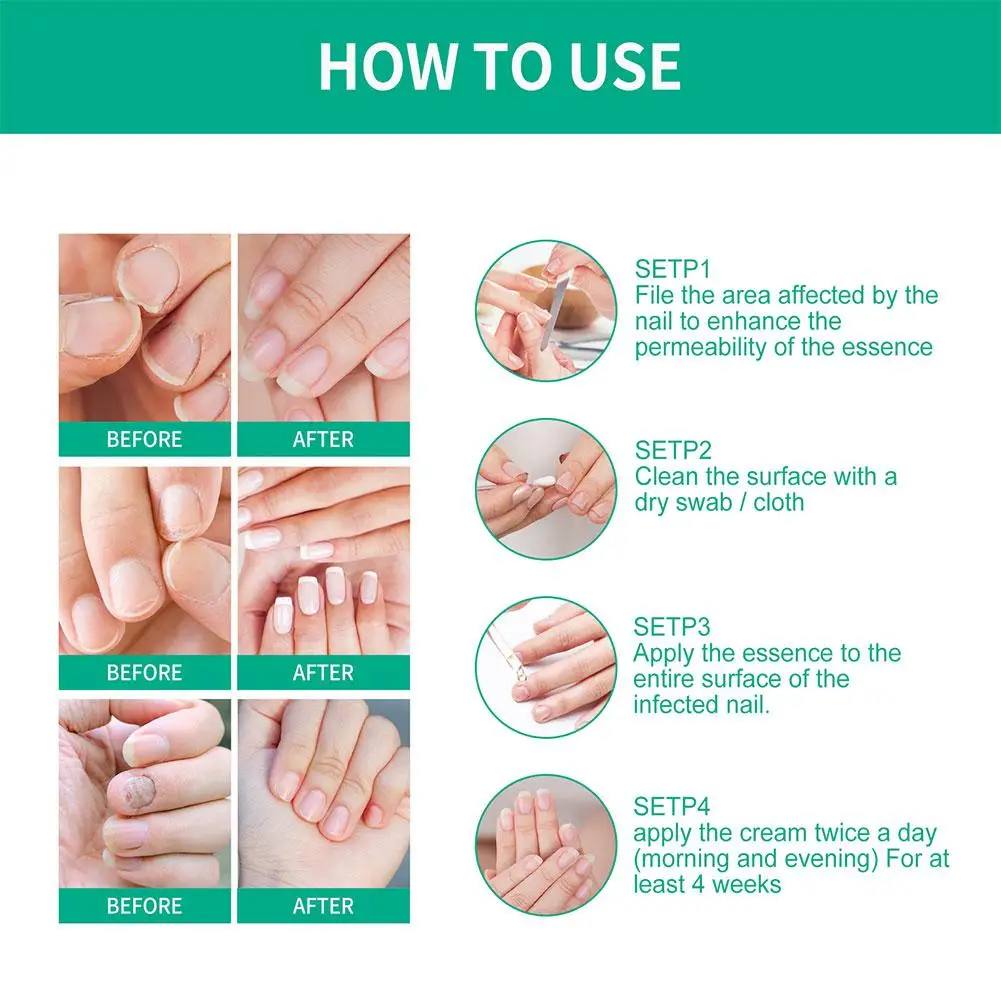 HOW TO USE

BEFORE

AFTER

BEFORE

AFTER

BEFORE

AFTER

SETP1
File the area affected by the nail to enhance the permeability of the essence

SETP2
Clean the surface with a dry swab / cloth

SETP3
Apply the essence to the entire surface of the infected nail.

SETP4
apply the cream twice a day (morning and evening) For at least 4 weeks