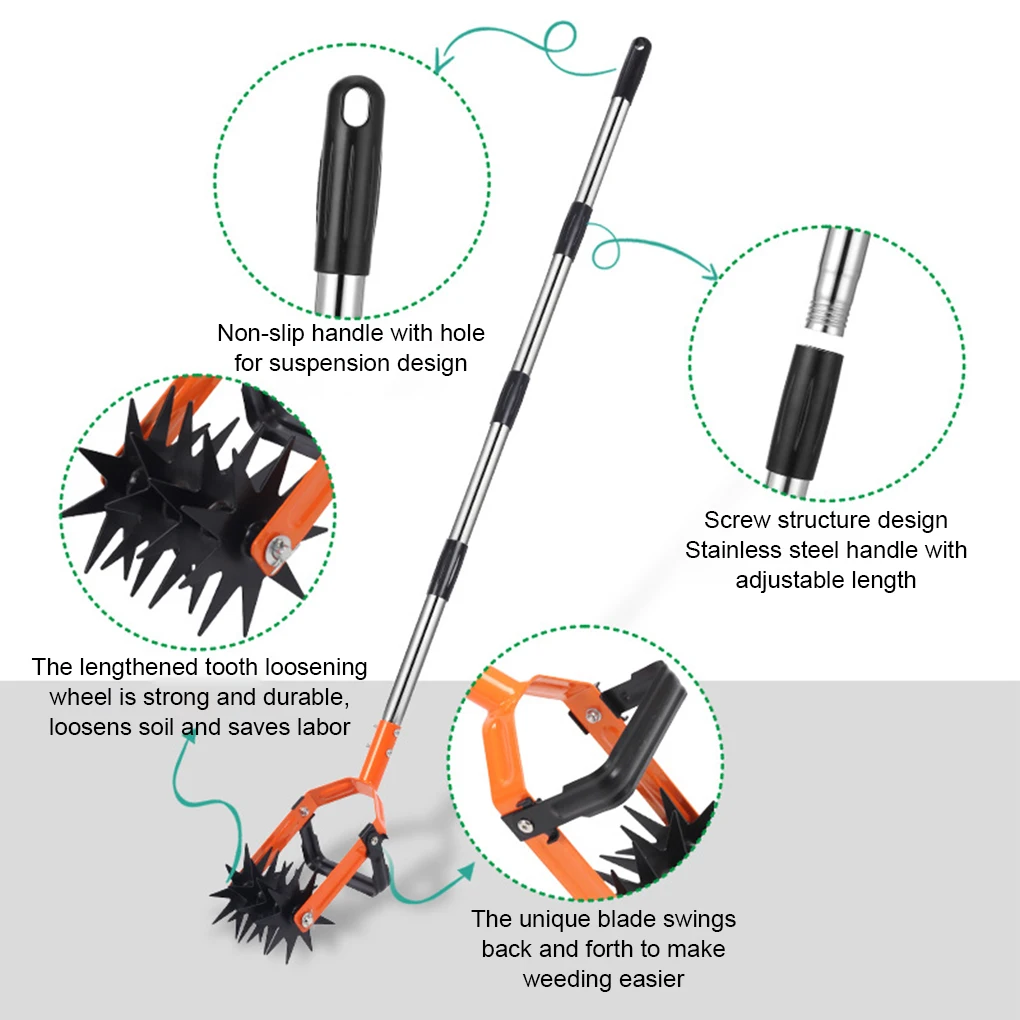 Non-slip handle with hole for suspension design

Screw structure design
Stainless steel handle with adjustable length

The lengthened tooth loosening wheel is strong and durable, loosens soil and saves labor

The unique blade swings back and forth to make weeding easier